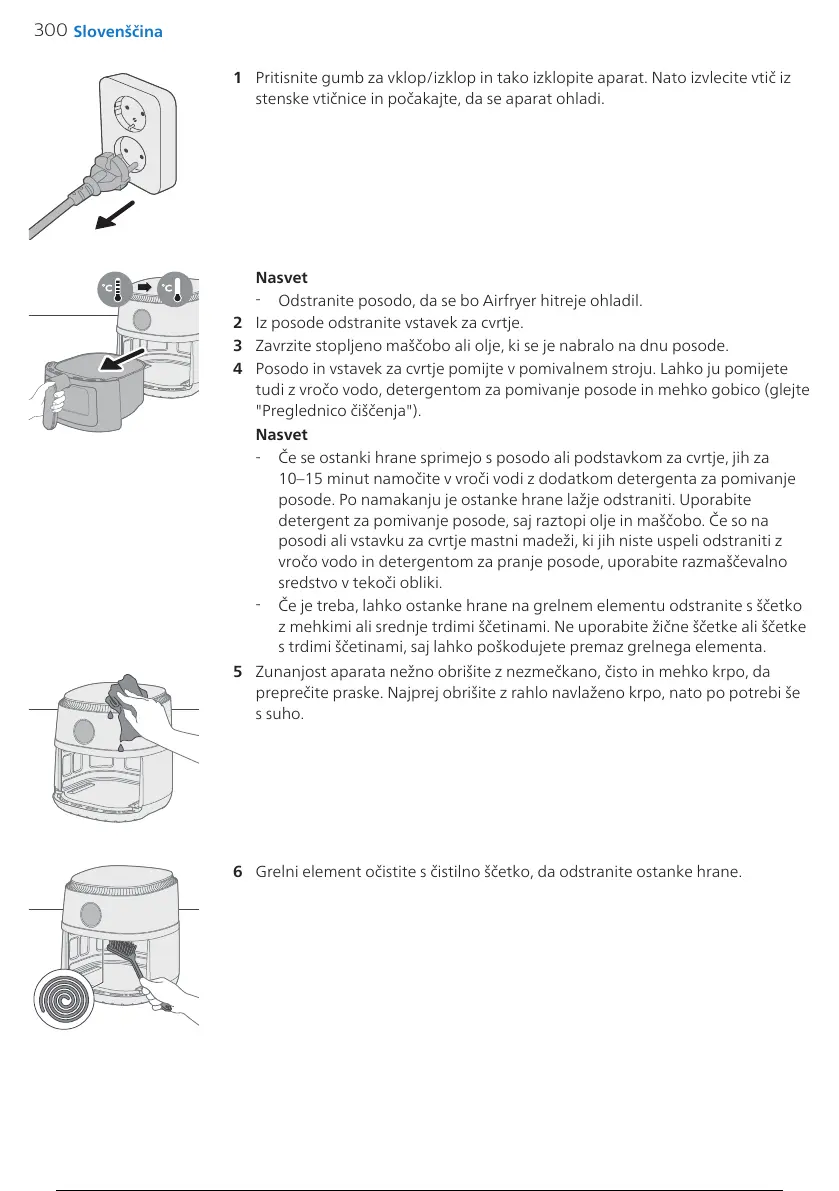 300 Slovenščina

1 Pritisnite gumb za vklop/izklop in tako izklopite aparat. Nato izvlecite vtič iz stenske vtičnice in počakajte, da se aparat ohladi.

°C °C

Nasvet
- Odstranite posodo, da se bo Airfryer hitreje ohladil.
2 Iz posode odstranite vstavek za cvrtje.
3 Zavrzite stopljeno maščobo ali olje, ki se je nabralo na dnu posode.
4 Posodo in vstavek za cvrtje pomijte v pomivalnem stroju. Lahko ju pomijete tudi z vročo vodo, detergentom za pomivanje posode in mehko gobico (glejte "Preglednico čiščenja").
Nasvet
- Če se ostanki hrane sprimejo s posodo ali podstavkom za cvrtje, jih za 10–15 minut namočite v vroči vodi z dodatkom detergenta za pomivanje posode. Po namakanju je ostanke hrane lažje odstraniti. Uporabite detergent za pomivanje posode, saj raztopi olje in maščobo. Če so na posodi ali vstavku za cvrtje mastni madeži, ki jih niste uspeli odstraniti z vročo vodo in detergentom za pranje posode, uporabite razmaščevalno sredstvo v tekoči obliki.
- Če je treba, lahko ostanke hrane na grelnem elementu odstranite s ščetko z mehkimi ali srednje trdimi ščetinami. Ne uporabite žične ščetke ali ščetke s trdimi ščetinami, saj lahko poškodujete premaz grelnega elementa.
5 Zunanjost aparata nežno obrišite z nezmečkano, čisto in mehko krpo, da preprečite praske. Najprej obrišite z rahlo navlaženo krpo, nato po potrebi še s suho.

6 Grelni element očistite s čistilno ščetko, da odstranite ostanke hrane.