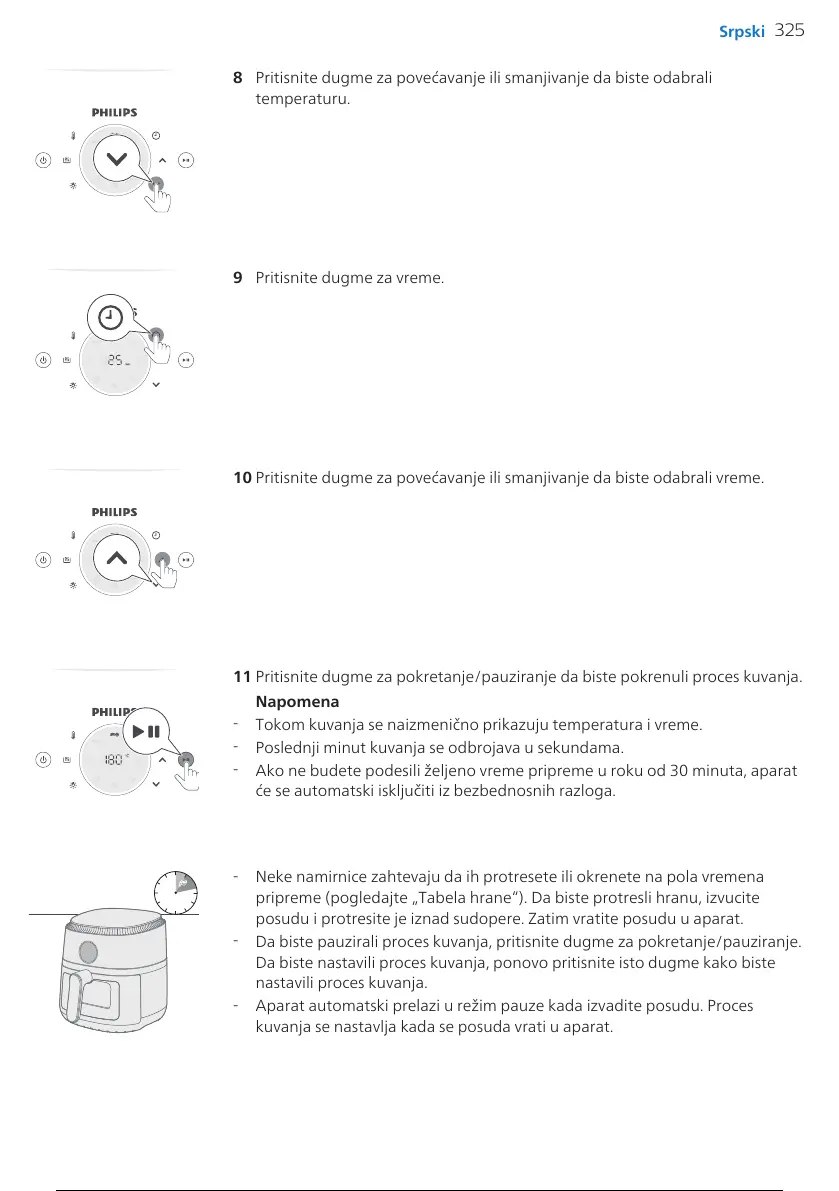 Srpski 325

PHILIPS

8 Pritisnite dugme za povećavanje ili smanjivanje da biste odabrali temperaturu.

25

9 Pritisnite dugme za vreme.

PHILIPS

10 Pritisnite dugme za povećavanje ili smanjivanje da biste odabrali vreme.

PHILIPS

180

11 Pritisnite dugme za pokretanje/pauziranje da biste pokrenuli proces kuvanja.

Napomena

- Tokom kuvanja se naizmenično prikazuju temperatura i vreme.
- Poslednji minut kuvanja se odbrojava u sekundama.
- Ako ne budete podesili željeno vreme pripreme u roku od 30 minuta, aparat će se automatski isključiti iz bezbednosnih razloga.

- Neke namirnice zahtevaju da ih protresete ili okrenete na pola vremena pripreme (pogledajte „Tabela hrane“). Da biste protresli hranu, izvucite posudu i protresite je iznad sudopere. Zatim vratite posudu u aparat.
- Da biste pauzirali proces kuvanja, pritisnite dugme za pokretanje/pauziranje. Da biste nastavili proces kuvanja, ponovo pritisnite isto dugme kako biste nastavili proces kuvanja.
- Aparat automatski prelazi u režim pauze kada izvadite posudu. Proces kuvanja se nastavlja kada se posuda vrati u aparat.