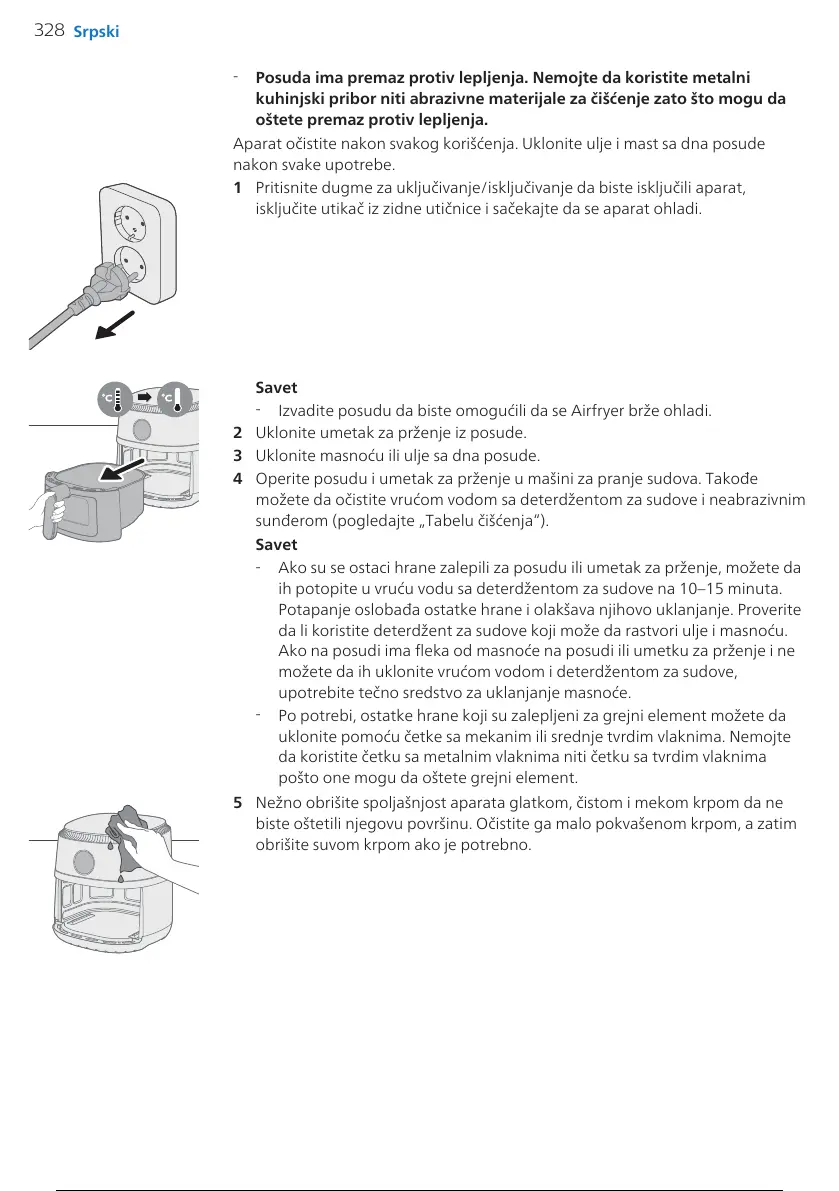 328 Srpski

- **Posuda ima premaz protiv lepljenja. Nemojte da koristite metalni kuhinjski pribor niti abrazivne materijale za čišćenje zato što mogu da oštete premaz protiv lepljenja.**

Aparat očistite nakon svakog korišćenja. Uklonite ulje i mast sa dna posude nakon svake upotrebe.

**1** Pritisnite dugme za uključivanje/isključivanje da biste isključili aparat, isključite utikač iz zidne utičnice i sačekajte da se aparat ohladi.

°C °C

**Savet**

- Izvadite posudu da biste omogućili da se Airfryer brže ohladi.

**2** Uklonite umetak za prženje iz posude.

**3** Uklonite masnoću ili ulje sa dna posude.

**4** Operite posudu i umetak za prženje u mašini za pranje sudova. Takođe možete da očistite vrućom vodom sa deterdžentom za sudove i neabrazivnim sunđerom (pogledajte „Tabelu čišćenja“).

**Savet**

- Ako su se ostaci hrane zalepili za posudu ili umetak za prženje, možete da ih potopite u vruću vodu sa deterdžentom za sudove na 10–15 minuta. Potapanje oslobađa ostatke hrane i olakšava njihovo uklanjanje. Proverite da li koristite deterdžent za sudove koji može da rastvori ulje i masnoću. Ako na posudi ima fleka od masnoće na posudi ili umetku za prženje i ne možete da ih uklonite vrućom vodom i deterdžentom za sudove, upotrebite tečno sredstvo za uklanjanje masnoće.

- Po potrebi, ostatke hrane koji su zalepljeni za grejni element možete da uklonite pomoću četke sa mekanim ili srednje tvrdim vlaknima. Nemojte da koristite četku sa metalnim vlaknima niti četku sa tvrdim vlaknima pošto one mogu da oštete grejni element.

**5** Nežno obrišite spoljašnjost aparata glatkom, čistom i mekom krpom da ne biste oštetili njegovu površinu. Očistite ga malo pokvašenom krpom, a zatim obrišite suvom krpom ako je potrebno.