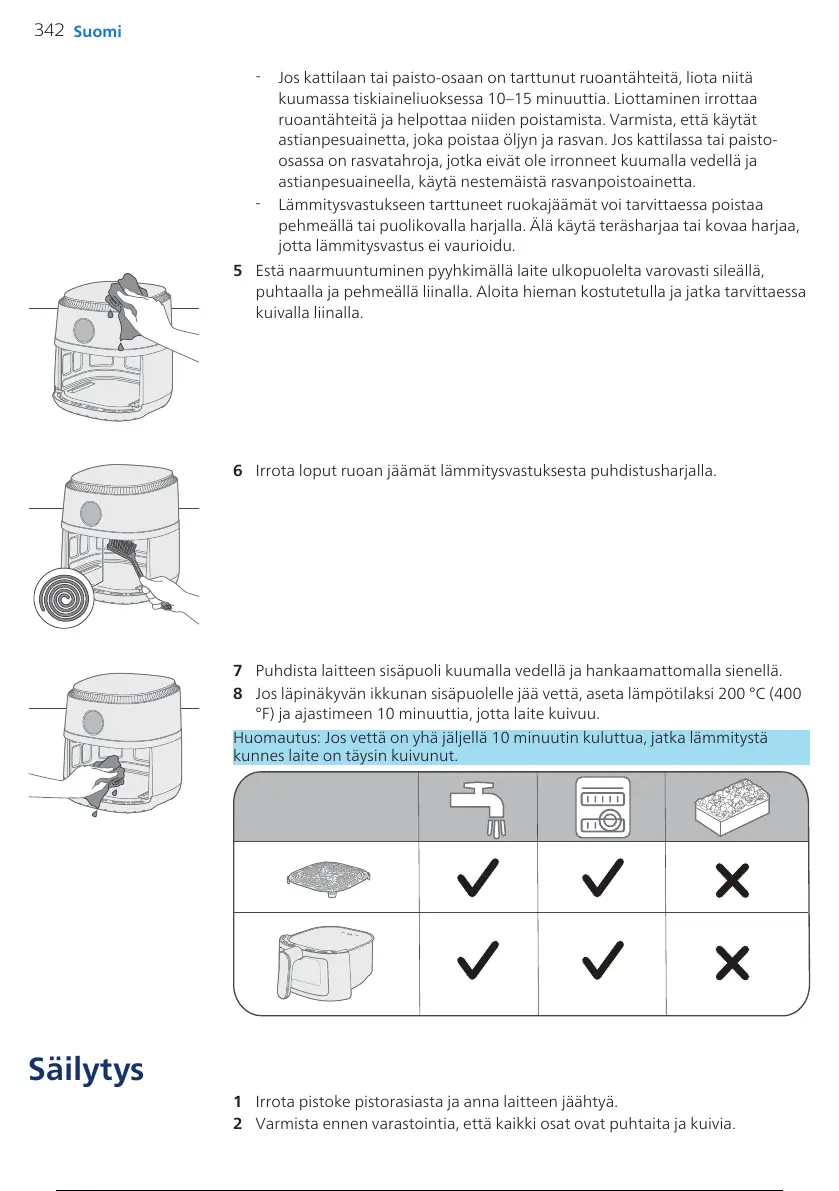 342 Suomi

- Jos kattilaan tai paisto-osaan on tarttunut ruoantähteitä, liota niitä kuumassa tiskiaineliuoksessa 10–15 minuuttia. Liottaminen irrottaa ruoantähteitä ja helpottaa niiden poistamista. Varmista, että käytät astianpesuainetta, joka poistaa öljyn ja rasvan. Jos kattilassa tai paisto-osassa on rasvatahroja, jotka eivät ole irronneet kuumalla vedellä ja astianpesuaineella, käytä nestemäistä rasvanpoistoainetta.
- Lämmitysvastukseen tarttuneet ruokajäämät voi tarvittaessa poistaa pehmeällä tai puolikovalla harjalla. Älä käytä teräsharjaa tai kovaa harjaa, jotta lämmitysvastus ei vaurioidu.

5 Estä naarmuuntuminen pyyhkimällä laite ulkopuolelta varovasti sileällä, puhtaalla ja pehmeällä liinalla. Aloita hieman kostutetulla ja jatka tarvittaessa kuivalla liinalla.

6 Irrota loput ruoan jäämät lämmitysvastuksesta puhdistusharjalla.

7 Puhdista laitteen sisäpuoli kuumalla vedellä ja hankaamattomalla sienellä.
8 Jos läpinäkyvän ikkunan sisäpuolelle jää vettä, aseta lämpötilaksi 200 °C (400 °F) ja ajastimeen 10 minuuttia, jotta laite kuivuu.

Huomautus: Jos vettä on yhä jäljellä 10 minuutin kuluttua, jatka lämmitystä kunnes laite on täysin kuivunut.

Säilytys

1 Irrota pistoke pistorasiasta ja anna laitteen jäähtyä.
2 Varmista ennen varastointia, että kaikki osat ovat puhtaita ja kuivia.