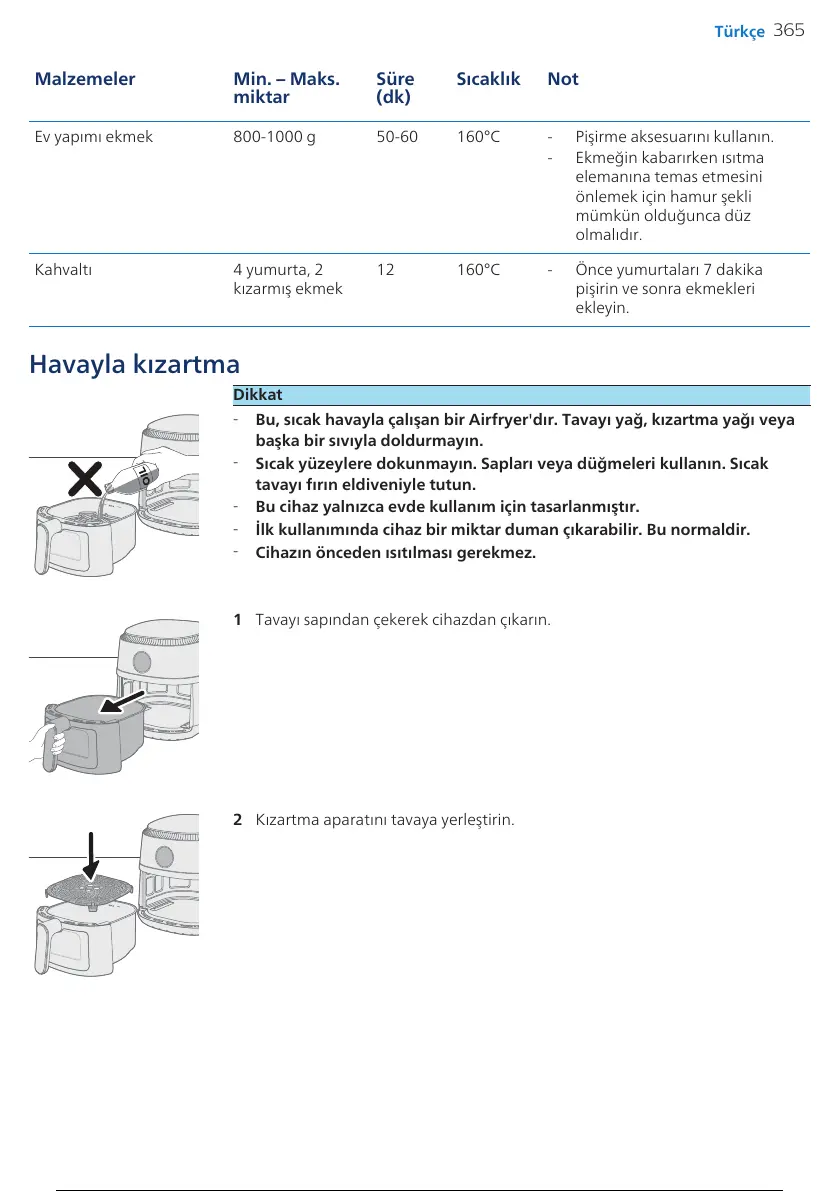 Türkçe 365

| Malzemeler | Min. – Maks. miktar | Süre (dk) | Sıcaklık | Not |
|---|---|---|---|---|
| Ev yapımı ekmek | 800-1000 g | 50-60 | 160°C | - Pişirme aksesuarını kullanın. - Ekmeğin kabarırken ısıtma elemanına temas etmesini önlemek için hamur şekli mümkün olduğunca düz olmalıdır. |
| Kahvaltı | 4 yumurta, 2 kızarmış ekmek | 12 | 160°C | - Önce yumurtaları 7 dakika pişirin ve sonra ekmekleri ekleyin. |

Havayla kızartma

Dikkat

- Bu, sıcak havayla çalışan bir Airfryer'dır. Tavayı yağ, kızartma yağı veya başka bir sıvıyla doldurmayın.
- Sıcak yüzeylere dokunmayın. Sapları veya düğmeleri kullanın. Sıcak tavayı fırın eldiveniyle tutun.
- Bu cihaz yalnızca evde kullanım için tasarlanmıştır.
- İlk kullanımında cihaz bir miktar duman çıkarabilir. Bu normaldir.
- Cihazın önceden ısıtılması gerekmez.

OIL

1 Tavayı sapından çekerek cihazdan çıkarın.

2 Kızartma aparatını tavaya yerleştirin.