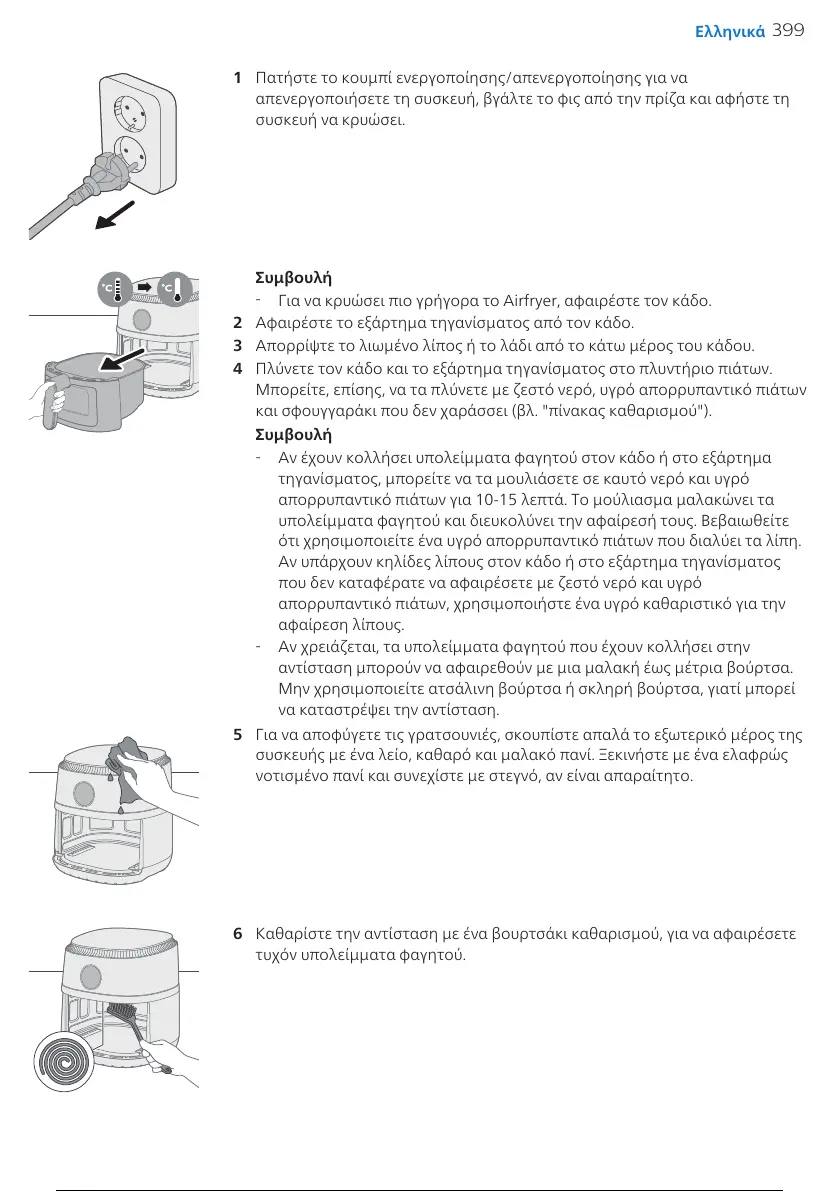 Ελληνικά 399

1 Πατήστε το κουμπί ενεργοποίησης/απενεργοποίησης για να απενεργοποιήσετε τη συσκευή, βγάλτε το φις από την πρίζα και αφήστε τη συσκευή να κρυώσει.

°C °C

Συμβουλή
- Για να κρυώσει πιο γρήγορα το Airfryer, αφαιρέστε τον κάδο.
2 Αφαιρέστε το εξάρτημα τηγανίσματος από τον κάδο.
3 Απορρίψτε το λιωμένο λίπος ή το λάδι από το κάτω μέρος του κάδου.
4 Πλύνετε τον κάδο και το εξάρτημα τηγανίσματος στο πλυντήριο πιάτων. Μπορείτε, επίσης, να τα πλύνετε με ζεστό νερό, υγρό απορρυπαντικό πιάτων και σφουγγαράκι που δεν χαράσσει (βλ. "πίνακας καθαρισμού").
Συμβουλή
- Αν έχουν κολλήσει υπολείμματα φαγητού στον κάδο ή στο εξάρτημα τηγανίσματος, μπορείτε να τα μουλιάσετε σε καυτό νερό και υγρό απορρυπαντικό πιάτων για 10-15 λεπτά. Το μούλιασμα μαλακώνει τα υπολείμματα φαγητού και διευκολύνει την αφαίρεσή τους. Βεβαιωθείτε ότι χρησιμοποιείτε ένα υγρό απορρυπαντικό πιάτων που διαλύει τα λίπη. Αν υπάρχουν κηλίδες λίπους στον κάδο ή στο εξάρτημα τηγανίσματος που δεν καταφέρατε να αφαιρέσετε με ζεστό νερό και υγρό απορρυπαντικό πιάτων, χρησιμοποιήστε ένα υγρό καθαριστικό για την αφαίρεση λίπους.
- Αν χρειάζεται, τα υπολείμματα φαγητού που έχουν κολλήσει στην αντίσταση μπορούν να αφαιρεθούν με μια μαλακή έως μέτρια βούρτσα. Μην χρησιμοποιείτε ατσάλινη βούρτσα ή σκληρή βούρτσα, γιατί μπορεί να καταστρέψει την αντίσταση.
5 Για να αποφύγετε τις γρατσουνιές, σκουπίστε απαλά το εξωτερικό μέρος της συσκευής με ένα λείο, καθαρό και μαλακό πανί. Ξεκινήστε με ένα ελαφρώς νοτισμένο πανί και συνεχίστε με στεγνό, αν είναι απαραίτητο.

6 Καθαρίστε την αντίσταση με ένα βουρτσάκι καθαρισμού, για να αφαιρέσετε τυχόν υπολείμματα φαγητού.