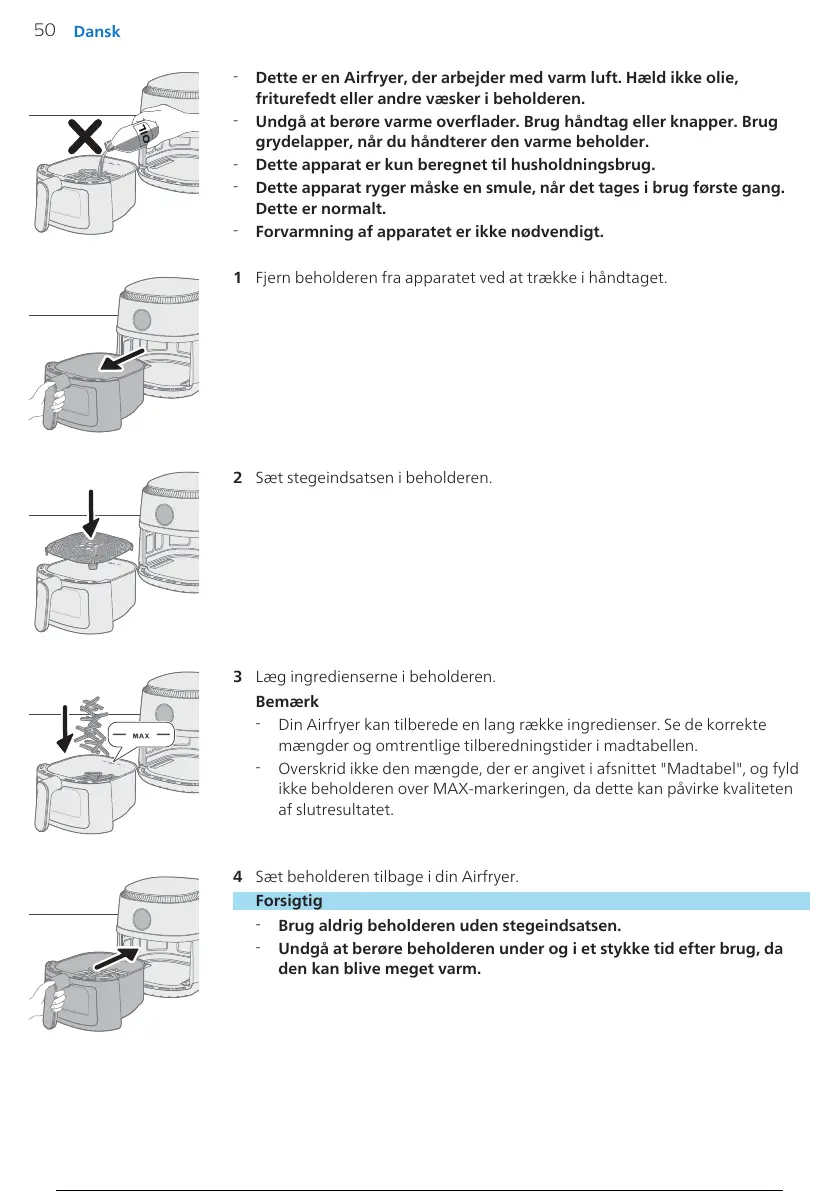 50 Dansk

OIL

- Dette er en Airfryer, der arbejder med varm luft. Hæld ikke olie, friturefedt eller andre væsker i beholderen.
- Undgå at berøre varme overflader. Brug håndtag eller knapper. Brug grydelapper, når du håndterer den varme beholder.
- Dette apparat er kun beregnet til husholdningsbrug.
- Dette apparat ryger måske en smule, når det tages i brug første gang. Dette er normalt.
- Forvarmning af apparatet er ikke nødvendigt.

1 Fjern beholderen fra apparatet ved at trække i håndtaget.

2 Sæt stegeindsatsen i beholderen.

MAX

3 Læg ingredienserne i beholderen.

Bemærk

- Din Airfryer kan tilberede en lang række ingredienser. Se de korrekte mængder og omtrentlige tilberedningstider i madtabellen.
- Overskrid ikke den mængde, der er angivet i afsnittet "Madtabel", og fyld ikke beholderen over MAX-markeringen, da dette kan påvirke kvaliteten af slutresultatet.

4 Sæt beholderen tilbage i din Airfryer.

Forsigtig

- Brug aldrig beholderen uden stegeindsatsen.
- Undgå at berøre beholderen under og i et stykke tid efter brug, da den kan blive meget varm.