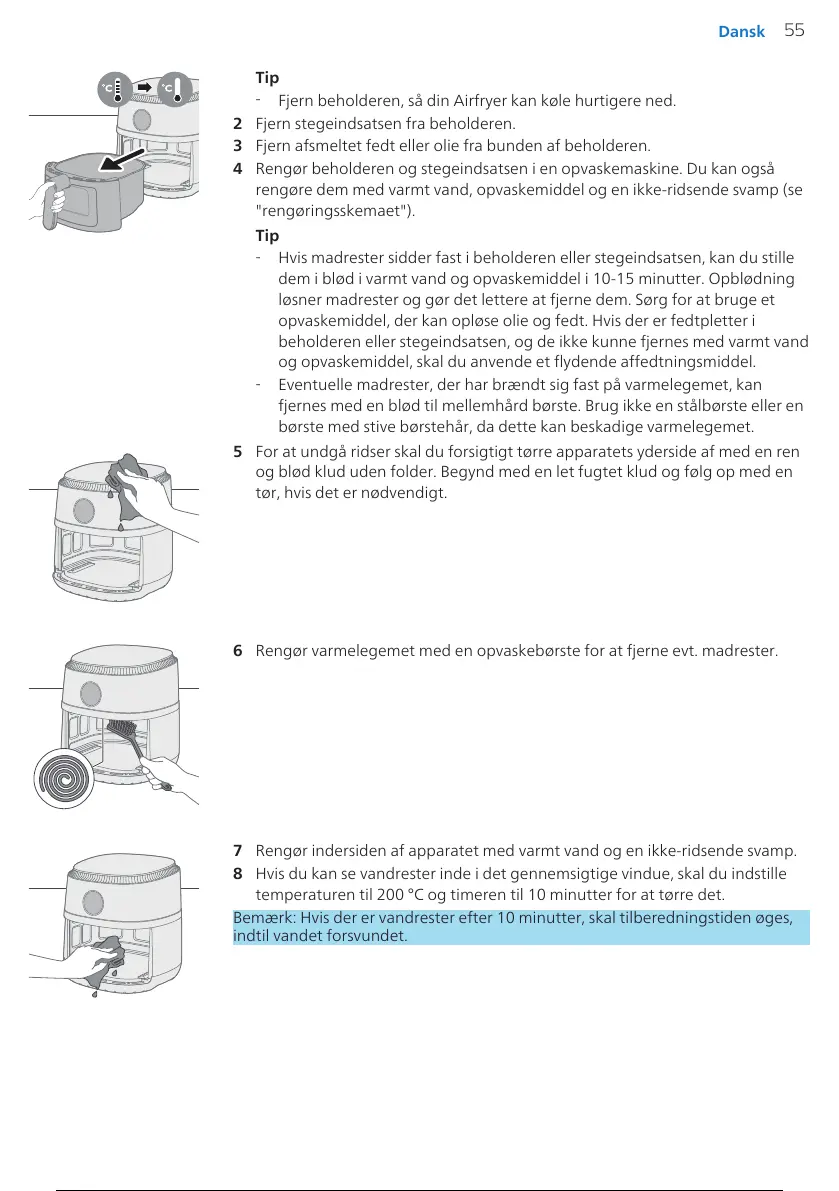 Dansk 55

°C °C

Tip

- Fjern beholderen, så din Airfryer kan køle hurtigere ned.

2 Fjern stegeindsatsen fra beholderen.

3 Fjern afsmeltet fedt eller olie fra bunden af beholderen.

4 Rengør beholderen og stegeindsatsen i en opvaskemaskine. Du kan også rengøre dem med varmt vand, opvaskemiddel og en ikke-ridsende svamp (se "rengøringsskemaet").

Tip

- Hvis madrester sidder fast i beholderen eller stegeindsatsen, kan du stille dem i blød i varmt vand og opvaskemiddel i 10-15 minutter. Opblødning løsner madrester og gør det lettere at fjerne dem. Sørg for at bruge et opvaskemiddel, der kan opløse olie og fedt. Hvis der er fedtpletter i beholderen eller stegeindsatsen, og de ikke kunne fjernes med varmt vand og opvaskemiddel, skal du anvende et flydende affedtningsmiddel.

- Eventuelle madrester, der har brændt sig fast på varmelegemet, kan fjernes med en blød til mellemhård børste. Brug ikke en stålbørste eller en børste med stive børstehår, da dette kan beskadige varmelegemet.

5 For at undgå ridser skal du forsigtigt tørre apparatets yderside af med en ren og blød klud uden folder. Begynd med en let fugtet klud og følg op med en tør, hvis det er nødvendigt.

6 Rengør varmelegemet med en opvaskebørste for at fjerne evt. madrester.

7 Rengør indersiden af apparatet med varmt vand og en ikke-ridsende svamp.

8 Hvis du kan se vandrester inde i det gennemsigtige vindue, skal du indstille temperaturen til 200 °C og timeren til 10 minutter for at tørre det.

Bemærk: Hvis der er vandrester efter 10 minutter, skal tilberedningstiden øges, indtil vandet forsvundet.