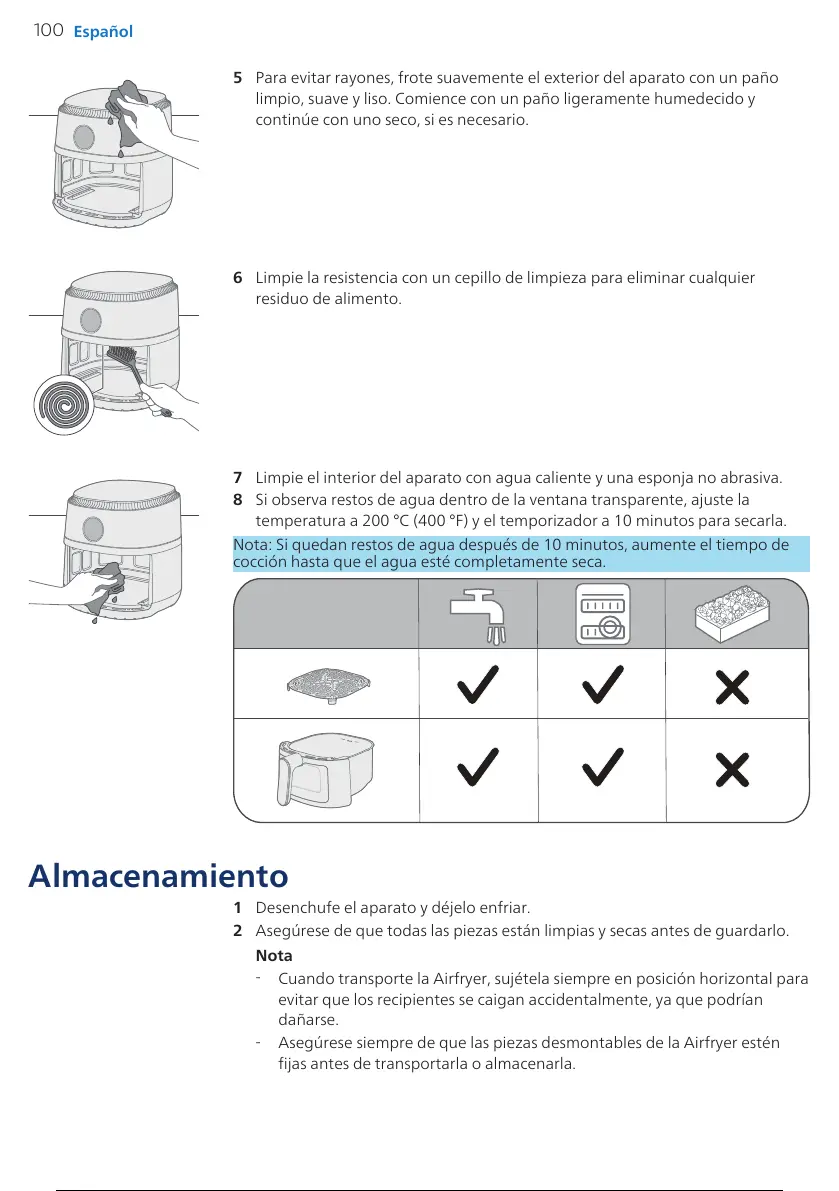 100 Español

5 Para evitar rayones, frote suavemente el exterior del aparato con un paño limpio, suave y liso. Comience con un paño ligeramente humedecido y continúe con uno seco, si es necesario.

6 Limpie la resistencia con un cepillo de limpieza para eliminar cualquier residuo de alimento.

7 Limpie el interior del aparato con agua caliente y una esponja no abrasiva.
8 Si observa restos de agua dentro de la ventana transparente, ajuste la temperatura a 200 °C (400 °F) y el temporizador a 10 minutos para secarla.

Nota: Si quedan restos de agua después de 10 minutos, aumente el tiempo de cocción hasta que el agua esté completamente seca.

Almacenamiento

1 Desenchufe el aparato y déjelo enfriar.
2 Asegúrese de que todas las piezas están limpias y secas antes de guardarlo.

Nota
- Cuando transporte la Airfryer, sujétela siempre en posición horizontal para evitar que los recipientes se caigan accidentalmente, ya que podrían dañarse.
- Asegúrese siempre de que las piezas desmontables de la Airfryer estén fijas antes de transportarla o almacenarla.