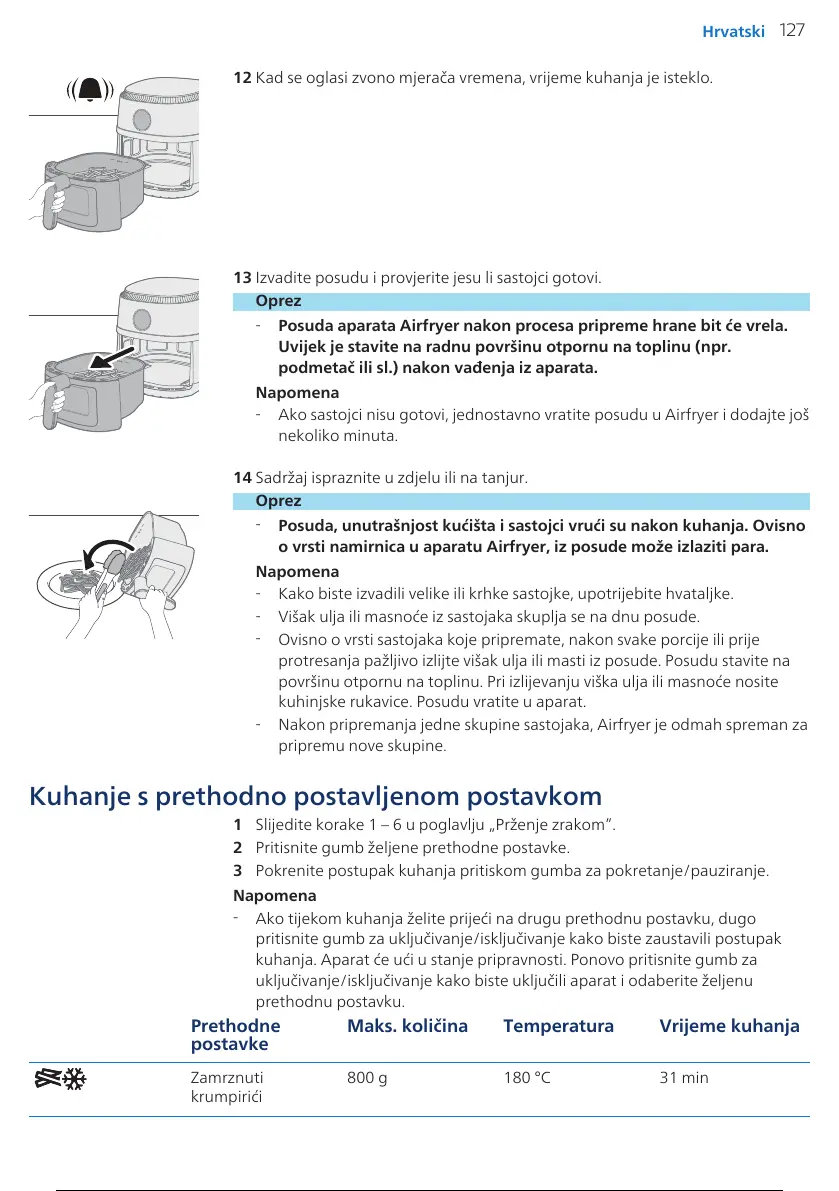 Hrvatski 127

12 Kad se oglasi zvono mjerača vremena, vrijeme kuhanja je isteklo.

13 Izvadite posudu i provjerite jesu li sastojci gotovi.

Oprez

- Posuda aparata Airfryer nakon procesa pripreme hrane bit će vrela. Uvijek je stavite na radnu površinu otpornu na toplinu (npr. podmetač ili sl.) nakon vađenja iz aparata.

Napomena

- Ako sastojci nisu gotovi, jednostavno vratite posudu u Airfryer i dodajte još nekoliko minuta.

14 Sadržaj ispraznite u zdjelu ili na tanjur.

Oprez

- Posuda, unutrašnjost kućišta i sastojci vrući su nakon kuhanja. Ovisno o vrsti namirnica u aparatu Airfryer, iz posude može izlaziti para.

Napomena

- Kako biste izvadili velike ili krhke sastojke, upotrijebite hvataljke.
- Višak ulja ili masnoće iz sastojaka skuplja se na dnu posude.
- Ovisno o vrsti sastojaka koje pripremate, nakon svake porcije ili prije protresanja pažljivo izlijte višak ulja ili masti iz posude. Posudu stavite na površinu otpornu na toplinu. Pri izlijevanju viška ulja ili masnoće nosite kuhinjske rukavice. Posudu vratite u aparat.
- Nakon pripremanja jedne skupine sastojaka, Airfryer je odmah spreman za pripremu nove skupine.

Kuhanje s prethodno postavljenom postavkom

1 Slijedite korake 1 – 6 u poglavlju „Prženje zrakom”.
2 Pritisnite gumb željene prethodne postavke.
3 Pokrenite postupak kuhanja pritiskom gumba za pokretanje/pauziranje.

Napomena

- Ako tijekom kuhanja želite prijeći na drugu prethodnu postavku, dugo pritisnite gumb za uključivanje/isključivanje kako biste zaustavili postupak kuhanja. Aparat će ući u stanje pripravnosti. Ponovo pritisnite gumb za uključivanje/isključivanje kako biste uključili aparat i odaberite željenu prethodnu postavku.

| | Prethodne postavke | Maks. količina | Temperatura | Vrijeme kuhanja |
|---|---|---|---|---|
| | Zamrznuti krumpirići | 800 g | 180 °C | 31 min |