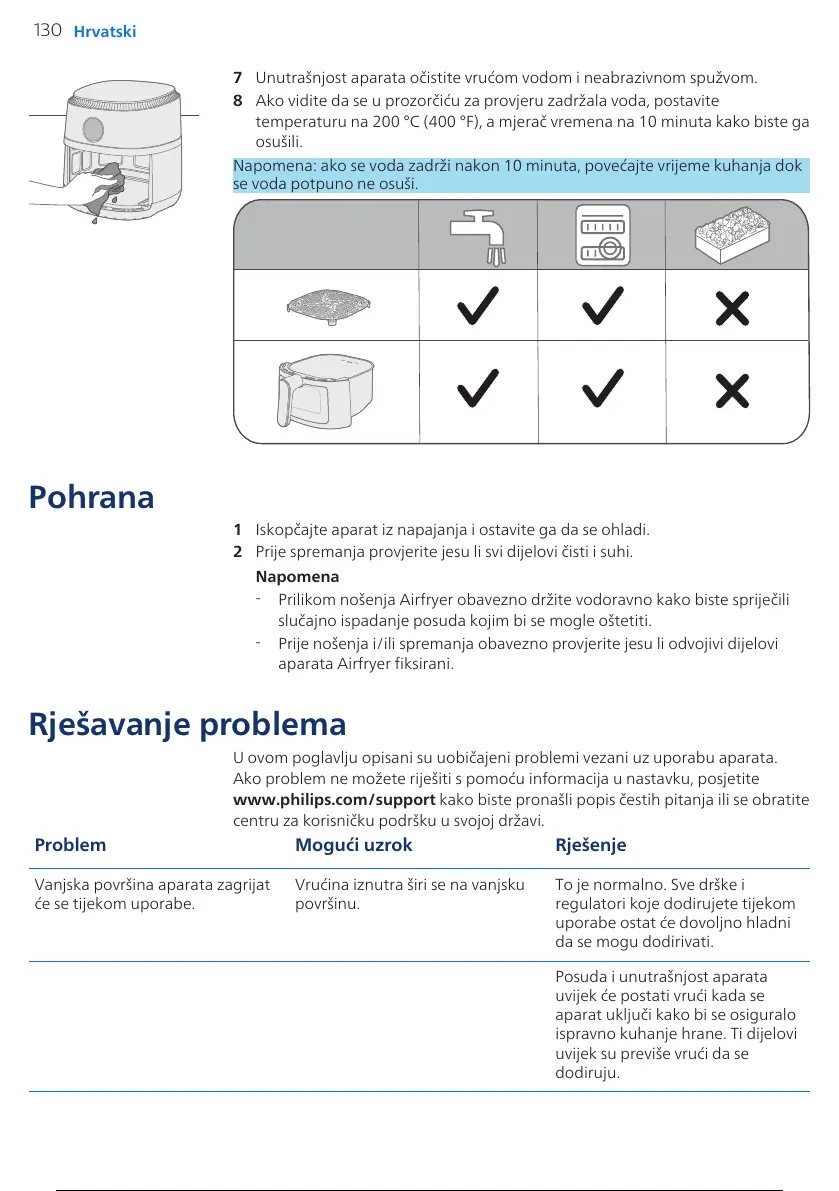 130 Hrvatski

7 Unutrašnjost aparata očistite vrućom vodom i neabrazivnom spužvom.
8 Ako vidite da se u prozorčiću za provjeru zadržala voda, postavite temperaturu na 200 °C (400 °F), a mjerač vremena na 10 minuta kako biste ga osušili.

Napomena: ako se voda zadrži nakon 10 minuta, povećajte vrijeme kuhanja dok se voda potpuno ne osuši.

Pohrana

1 Iskopčajte aparat iz napajanja i ostavite ga da se ohladi.
2 Prije spremanja provjerite jesu li svi dijelovi čisti i suhi.

Napomena
- Prilikom nošenja Airfryer obavezno držite vodoravno kako biste spriječili slučajno ispadanje posuda kojim bi se mogle oštetiti.
- Prije nošenja i/ili spremanja obavezno provjerite jesu li odvojivi dijelovi aparata Airfryer fiksirani.

Rješavanje problema

U ovom poglavlju opisani su uobičajeni problemi vezani uz uporabu aparata. Ako problem ne možete riješiti s pomoću informacija u nastavku, posjetite www.philips.com/support kako biste pronašli popis čestih pitanja ili se obratite centru za korisničku podršku u svojoj državi.

| Problem | Mogući uzrok | Rješenje |
|---|---|---|
| Vanjska površina aparata zagrijat će se tijekom uporabe. | Vrućina iznutra širi se na vanjsku površinu. | To je normalno. Sve drške i regulatori koje dodirujete tijekom uporabe ostat će dovoljno hladni da se mogu dodirivati. |
| | | Posuda i unutrašnjost aparata uvijek će postati vrući kada se aparat uključi kako bi se osiguralo ispravno kuhanje hrane. Ti dijelovi uvijek su previše vrući da se dodiruju. |