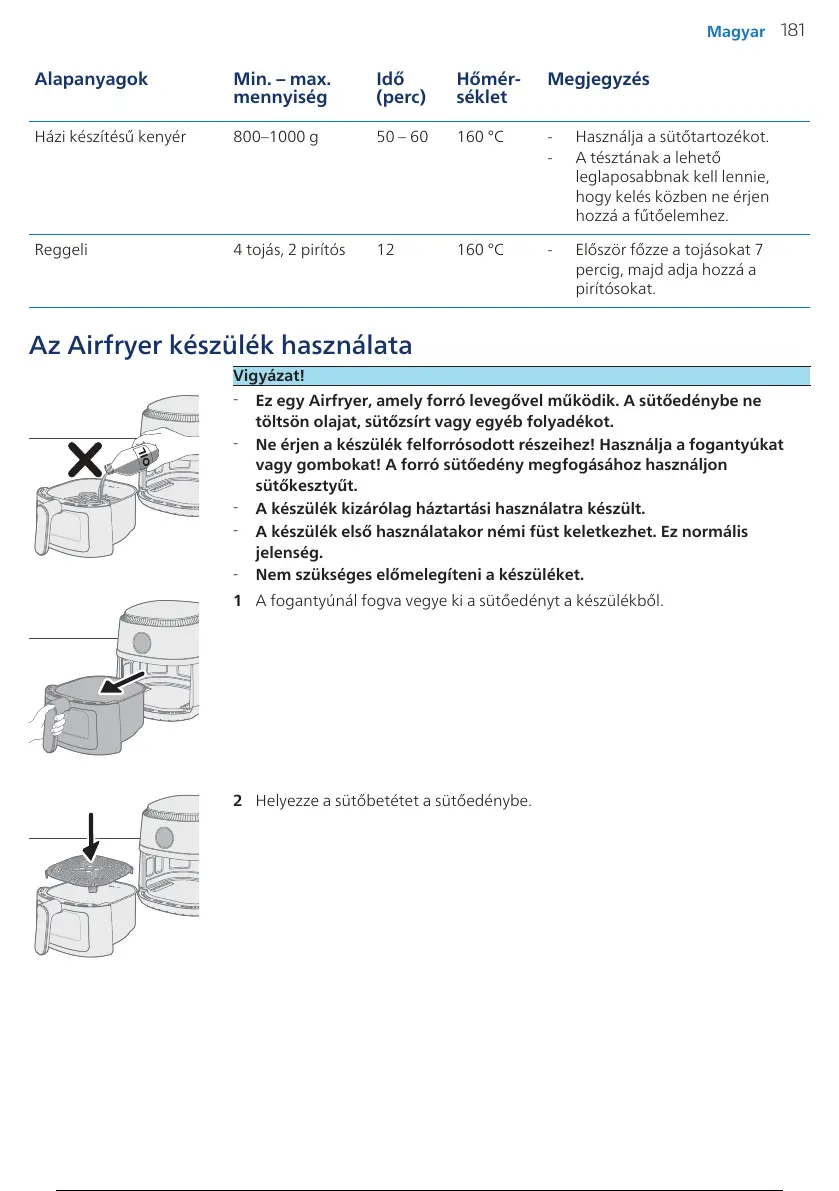 Magyar 181

| Alapanyagok | Min. – max. mennyiség | Idő (perc) | Hőmérséklet | Megjegyzés |
|---|---|---|---|---|
| Házi készítésű kenyér | 800–1000 g | 50 – 60 | 160 °C | - Használja a sütőtartozékot. - A tésztának a lehető leglaposabbnak kell lennie, hogy kelés közben ne érjen hozzá a fűtőelemhez. |
| Reggeli | 4 tojás, 2 pirítós | 12 | 160 °C | - Először főzze a tojásokat 7 percig, majd adja hozzá a pirítósokat. |

Az Airfryer készülék használata

Vigyázat!

- Ez egy Airfryer, amely forró levegővel működik. A sütőedénybe ne töltsön olajat, sütőzsírt vagy egyéb folyadékot.
- Ne érjen a készülék felforrósodott részeihez! Használja a fogantyúkat vagy gombokat! A forró sütőedény megfogásához használjon sütőkesztyűt.
- A készülék kizárólag háztartási használatra készült.
- A készülék első használatakor némi füst keletkezhet. Ez normális jelenség.
- Nem szükséges előmelegíteni a készüléket.

OIL

1 A fogantyúnál fogva vegye ki a sütőedényt a készülékből.

2 Helyezze a sütőbetétet a sütőedénybe.