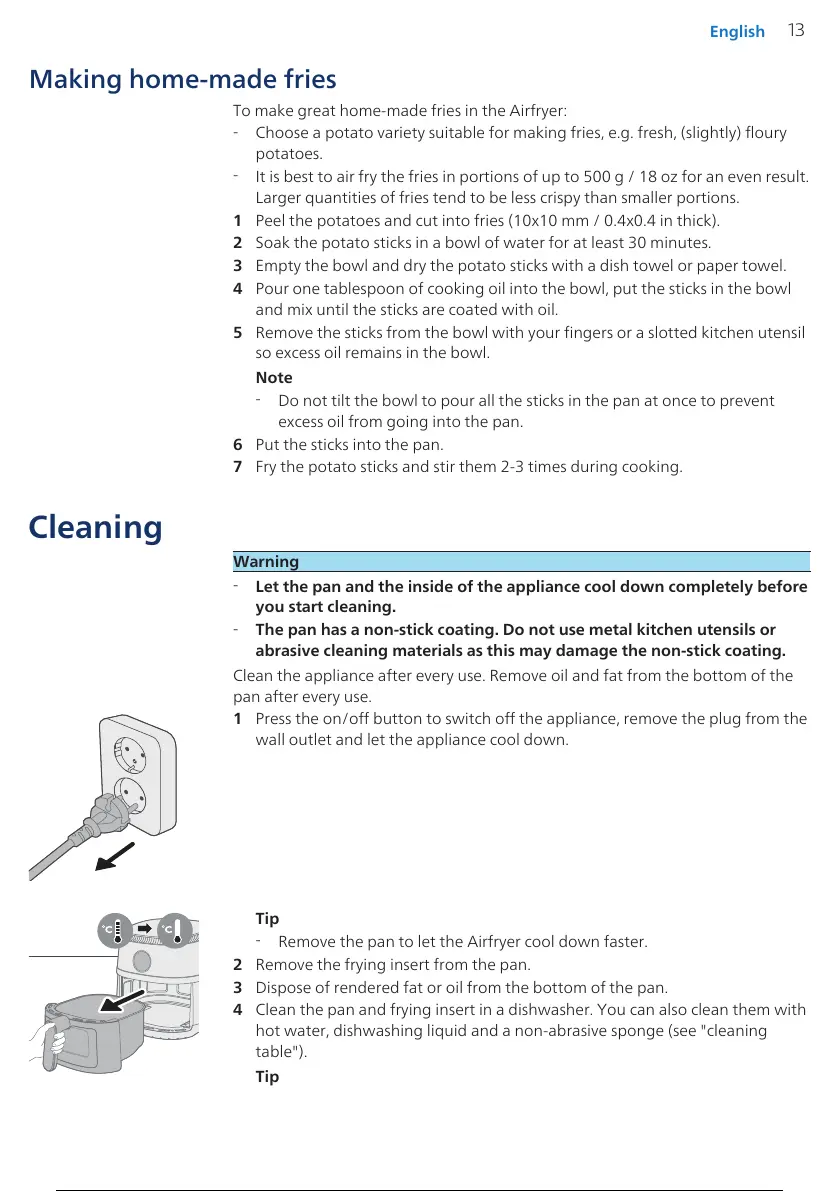 English 13

Making home-made fries

To make great home-made fries in the Airfryer:

- Choose a potato variety suitable for making fries, e.g. fresh, (slightly) floury potatoes.
- It is best to air fry the fries in portions of up to 500 g / 18 oz for an even result. Larger quantities of fries tend to be less crispy than smaller portions.

1 Peel the potatoes and cut into fries (10x10 mm / 0.4x0.4 in thick).
2 Soak the potato sticks in a bowl of water for at least 30 minutes.
3 Empty the bowl and dry the potato sticks with a dish towel or paper towel.
4 Pour one tablespoon of cooking oil into the bowl, put the sticks in the bowl and mix until the sticks are coated with oil.
5 Remove the sticks from the bowl with your fingers or a slotted kitchen utensil so excess oil remains in the bowl.

Note
- Do not tilt the bowl to pour all the sticks in the pan at once to prevent excess oil from going into the pan.

6 Put the sticks into the pan.
7 Fry the potato sticks and stir them 2-3 times during cooking.

Cleaning

Warning
- Let the pan and the inside of the appliance cool down completely before you start cleaning.
- The pan has a non-stick coating. Do not use metal kitchen utensils or abrasive cleaning materials as this may damage the non-stick coating.

Clean the appliance after every use. Remove oil and fat from the bottom of the pan after every use.

1 Press the on/off button to switch off the appliance, remove the plug from the wall outlet and let the appliance cool down.

°C °C

Tip
- Remove the pan to let the Airfryer cool down faster.

2 Remove the frying insert from the pan.
3 Dispose of rendered fat or oil from the bottom of the pan.
4 Clean the pan and frying insert in a dishwasher. You can also clean them with hot water, dishwashing liquid and a non-abrasive sponge (see "cleaning table").

Tip