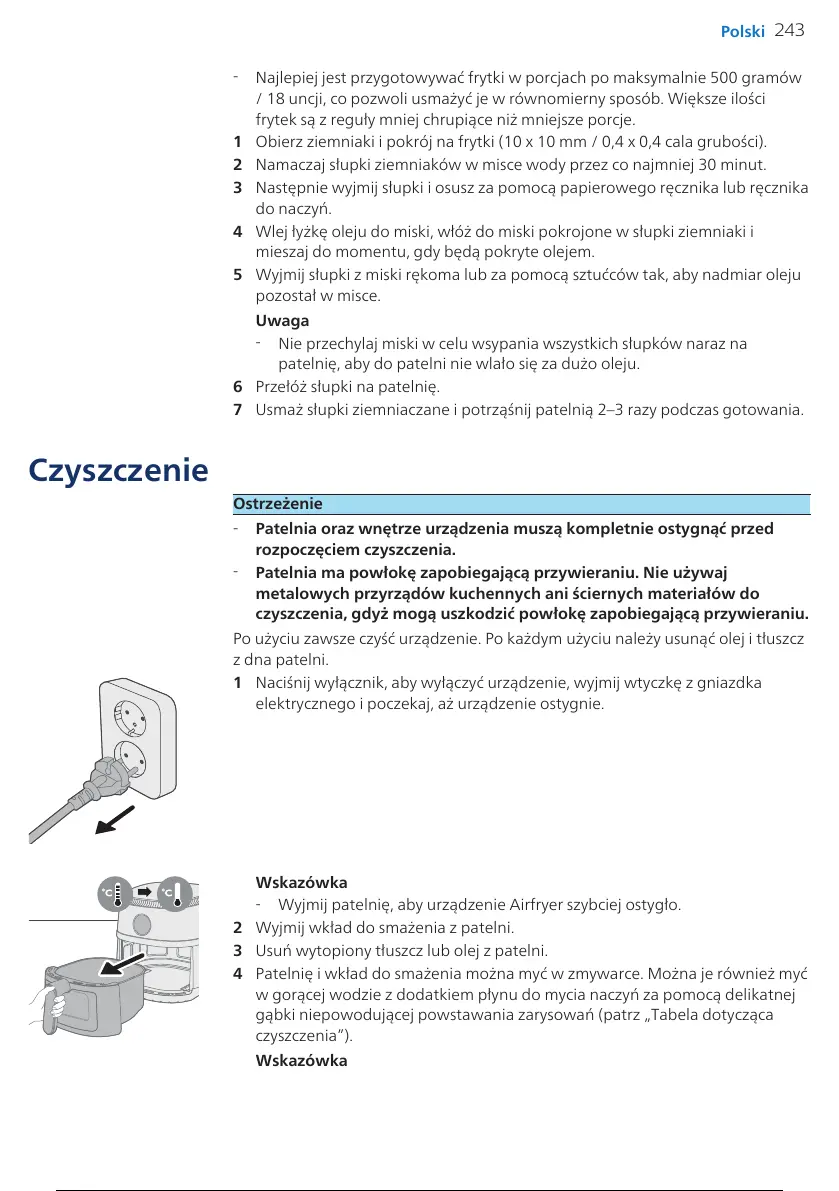 Polski 243

- Najlepiej jest przygotowywać frytki w porcjach po maksymalnie 500 gramów / 18 uncji, co pozwoli usmażyć je w równomierny sposób. Większe ilości frytek są z reguły mniej chrupiące niż mniejsze porcje.

1 Obierz ziemniaki i pokrój na frytki (10 x 10 mm / 0,4 x 0,4 cala grubości).
2 Namaczaj słupki ziemniaków w misce wody przez co najmniej 30 minut.
3 Następnie wyjmij słupki i osusz za pomocą papierowego ręcznika lub ręcznika do naczyń.
4 Wlej łyżkę oleju do miski, włóż do miski pokrojone w słupki ziemniaki i mieszaj do momentu, gdy będą pokryte olejem.
5 Wyjmij słupki z miski rękoma lub za pomocą sztućców tak, aby nadmiar oleju pozostał w misce.

Uwaga
- Nie przechylaj miski w celu wsypania wszystkich słupków naraz na patelnię, aby do patelni nie wlało się za dużo oleju.

6 Przełóż słupki na patelnię.
7 Usmaż słupki ziemniaczane i potrząśnij patelnią 2–3 razy podczas gotowania.

Czyszczenie

Ostrzeżenie
- Patelnia oraz wnętrze urządzenia muszą kompletnie ostygnąć przed rozpoczęciem czyszczenia.
- Patelnia ma powłokę zapobiegającą przywieraniu. Nie używaj metalowych przyrządów kuchennych ani ściernych materiałów do czyszczenia, gdyż mogą uszkodzić powłokę zapobiegającą przywieraniu.

Po użyciu zawsze czyść urządzenie. Po każdym użyciu należy usunąć olej i tłuszcz z dna patelni.

1 Naciśnij wyłącznik, aby wyłączyć urządzenie, wyjmij wtyczkę z gniazdka elektrycznego i poczekaj, aż urządzenie ostygnie.

°C °C

Wskazówka
- Wyjmij patelnię, aby urządzenie Airfryer szybciej ostygło.

2 Wyjmij wkład do smażenia z patelni.
3 Usuń wytopiony tłuszcz lub olej z patelni.
4 Patelnię i wkład do smażenia można myć w zmywarce. Można je również myć w gorącej wodzie z dodatkiem płynu do mycia naczyń za pomocą delikatnej gąbki niepowodującej powstawania zarysowań (patrz „Tabela dotycząca czyszczenia”).

Wskazówka