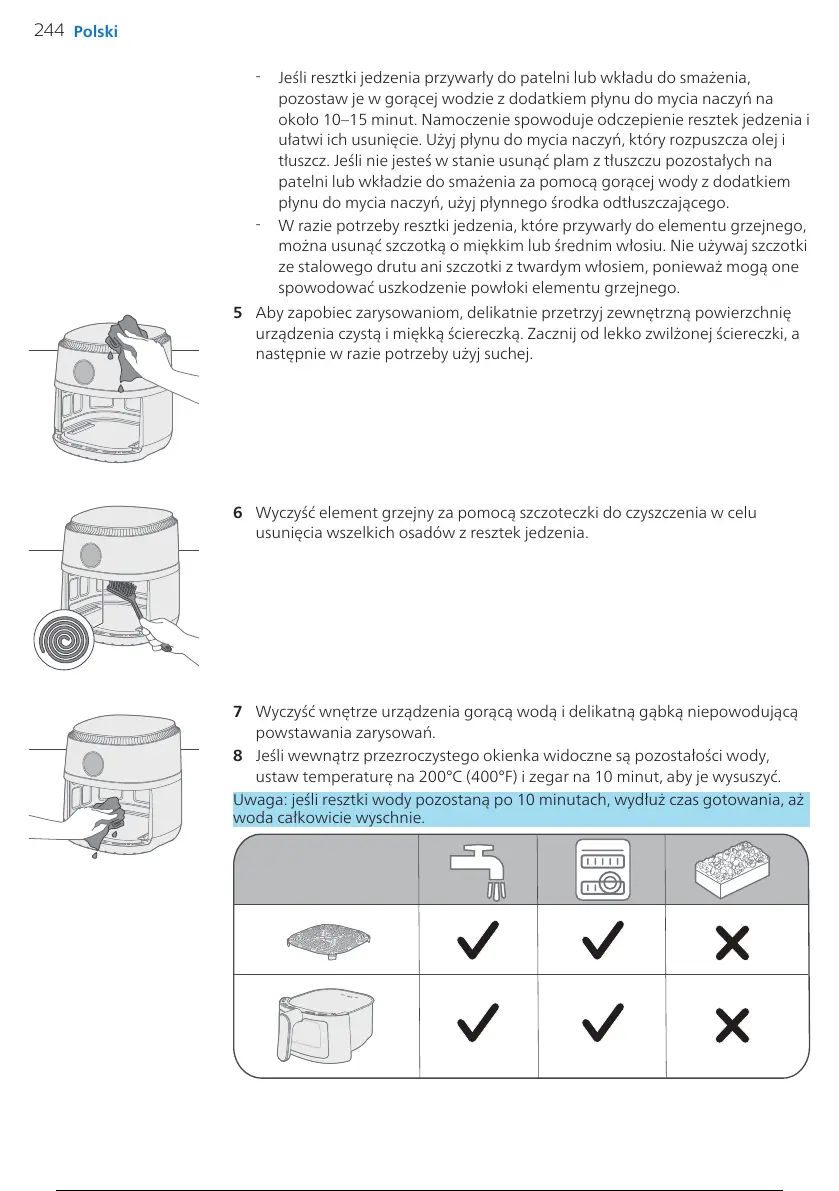 244 Polski

- Jeśli resztki jedzenia przywarły do patelni lub wkładu do smażenia, pozostaw je w gorącej wodzie z dodatkiem płynu do mycia naczyń na około 10–15 minut. Namoczenie spowoduje odczepienie resztek jedzenia i ułatwi ich usunięcie. Użyj płynu do mycia naczyń, który rozpuszcza olej i tłuszcz. Jeśli nie jesteś w stanie usunąć plam z tłuszczu pozostałych na patelni lub wkładzie do smażenia za pomocą gorącej wody z dodatkiem płynu do mycia naczyń, użyj płynnego środka odtłuszczającego.
- W razie potrzeby resztki jedzenia, które przywarły do elementu grzejnego, można usunąć szczotką o miękkim lub średnim włosiu. Nie używaj szczotki ze stalowego drutu ani szczotki z twardym włosiem, ponieważ mogą one spowodować uszkodzenie powłoki elementu grzejnego.

5 Aby zapobiec zarysowaniom, delikatnie przetrzyj zewnętrzną powierzchnię urządzenia czystą i miękką ściereczką. Zacznij od lekko zwilżonej ściereczki, a następnie w razie potrzeby użyj suchej.

6 Wyczyść element grzejny za pomocą szczoteczki do czyszczenia w celu usunięcia wszelkich osadów z resztek jedzenia.

7 Wyczyść wnętrze urządzenia gorącą wodą i delikatną gąbką niepowodującą powstawania zarysowań.

8 Jeśli wewnątrz przezroczystego okienka widoczne są pozostałości wody, ustaw temperaturę na 200°C (400°F) i zegar na 10 minut, aby je wysuszyć.

Uwaga: jeśli resztki wody pozostaną po 10 minutach, wydłuż czas gotowania, aż woda całkowicie wyschnie.