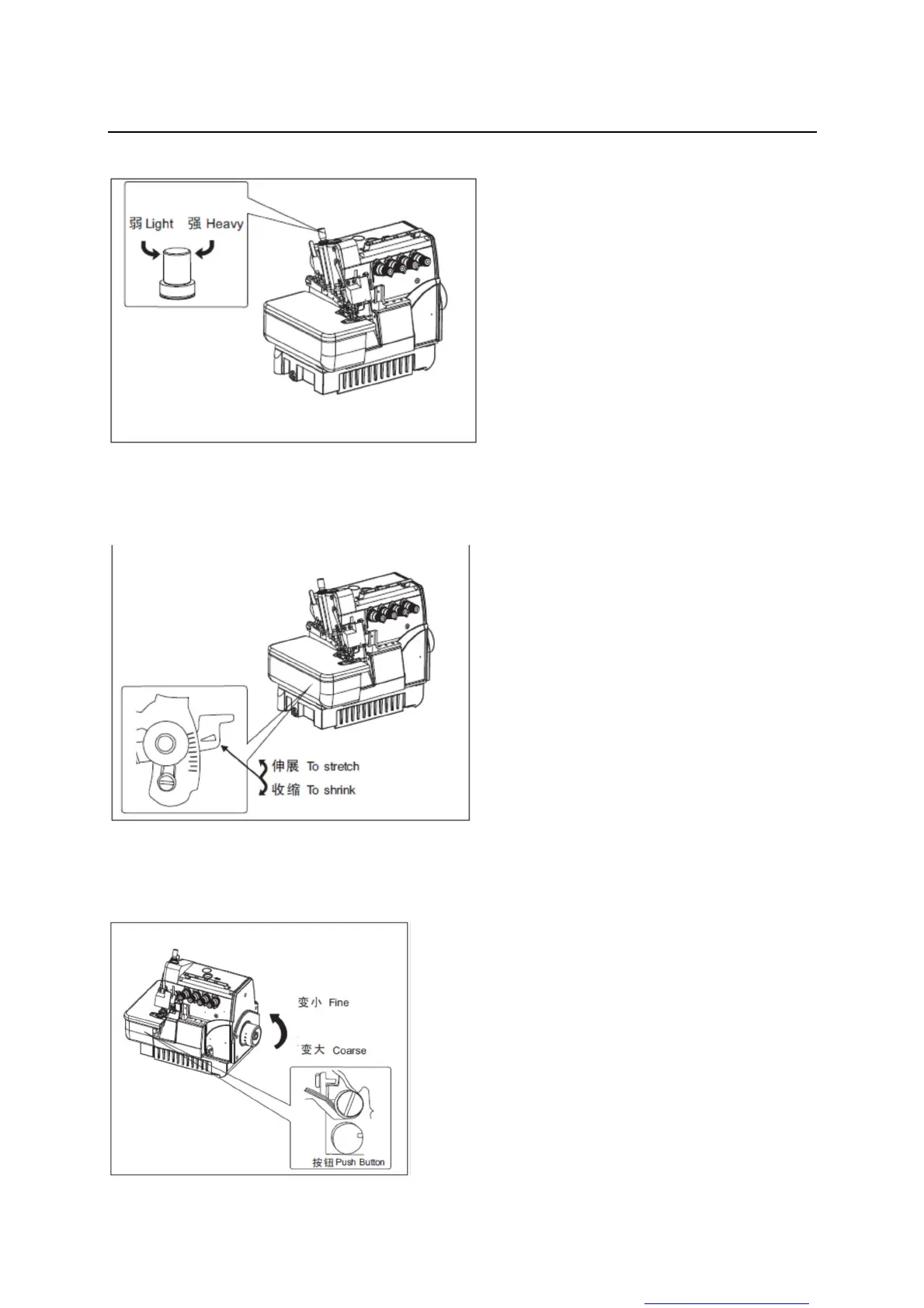 弱 Light 强 Heavy

伸展 To stretch
收缩 To shrink

变小 Fine
变大 Coarse
按钮 Push Button