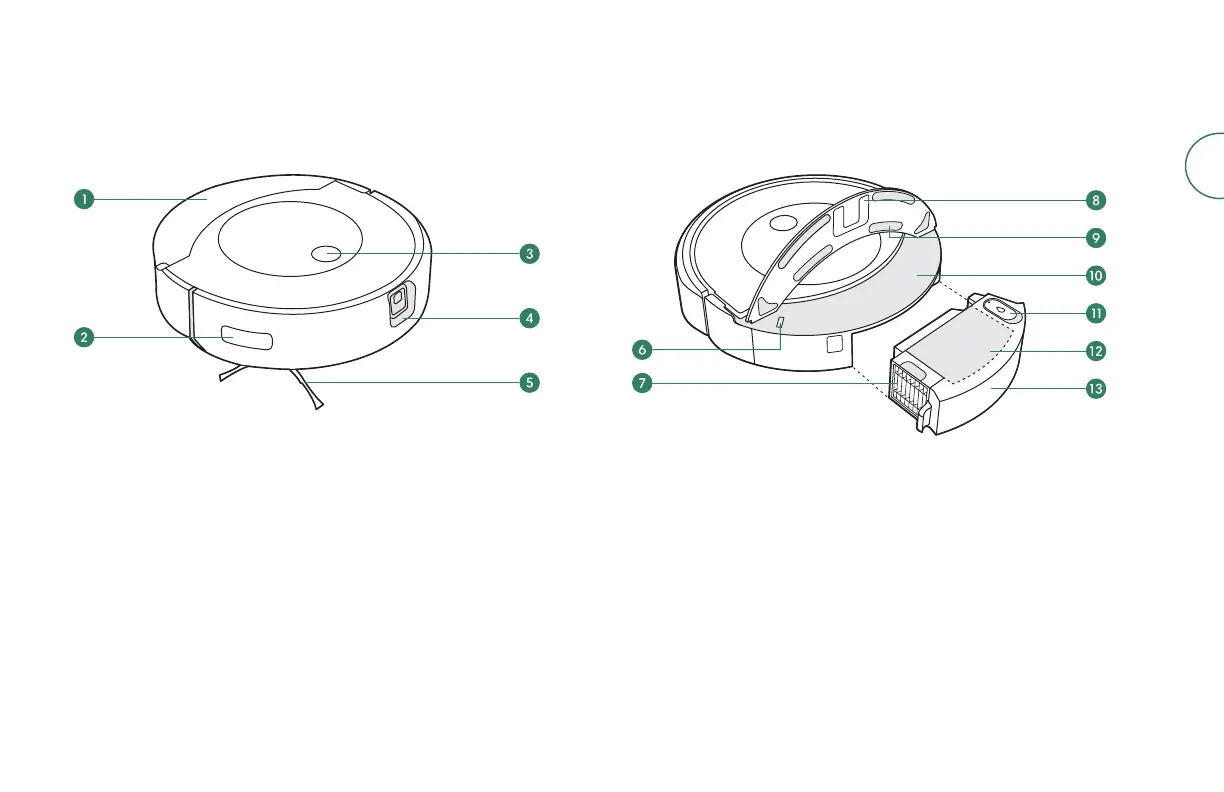 1
2
3
4
5
6
7
8
9
10
11
12
13