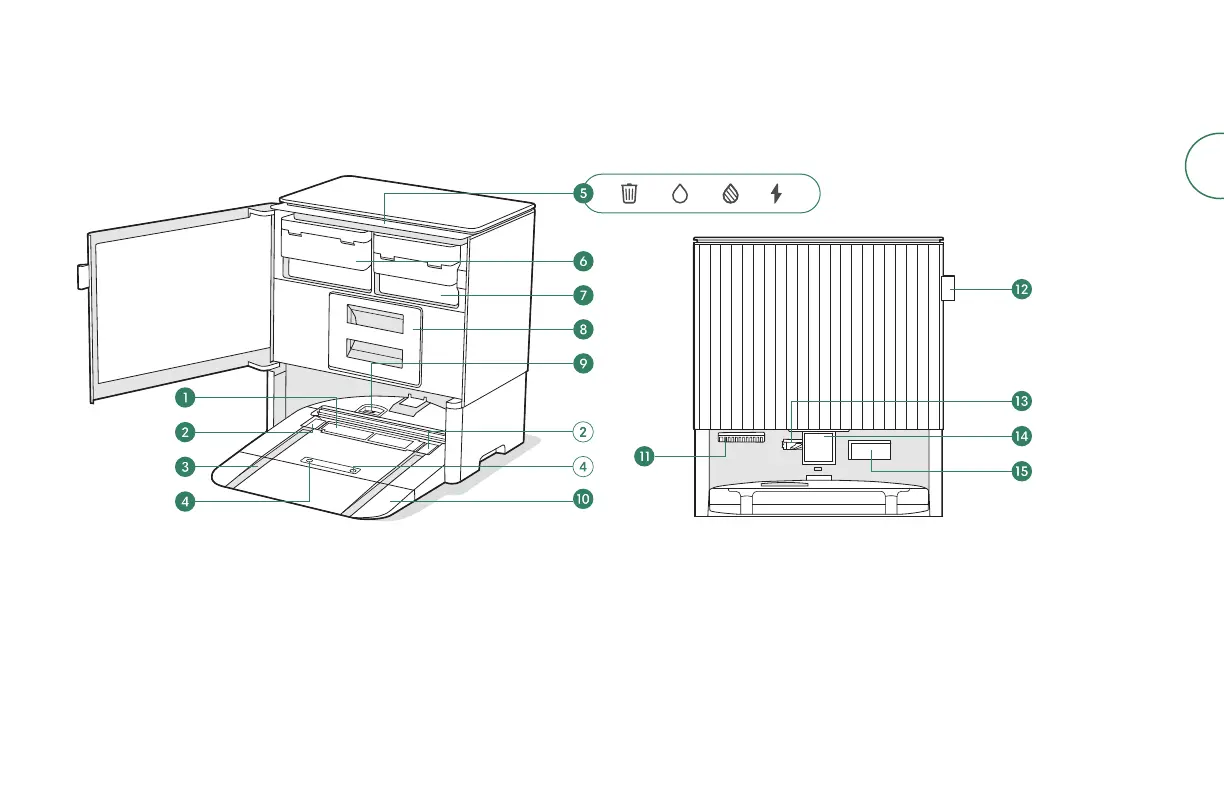 5
6
7
8
9
1
2
2
3
4
4
10
12
13
14
11
15