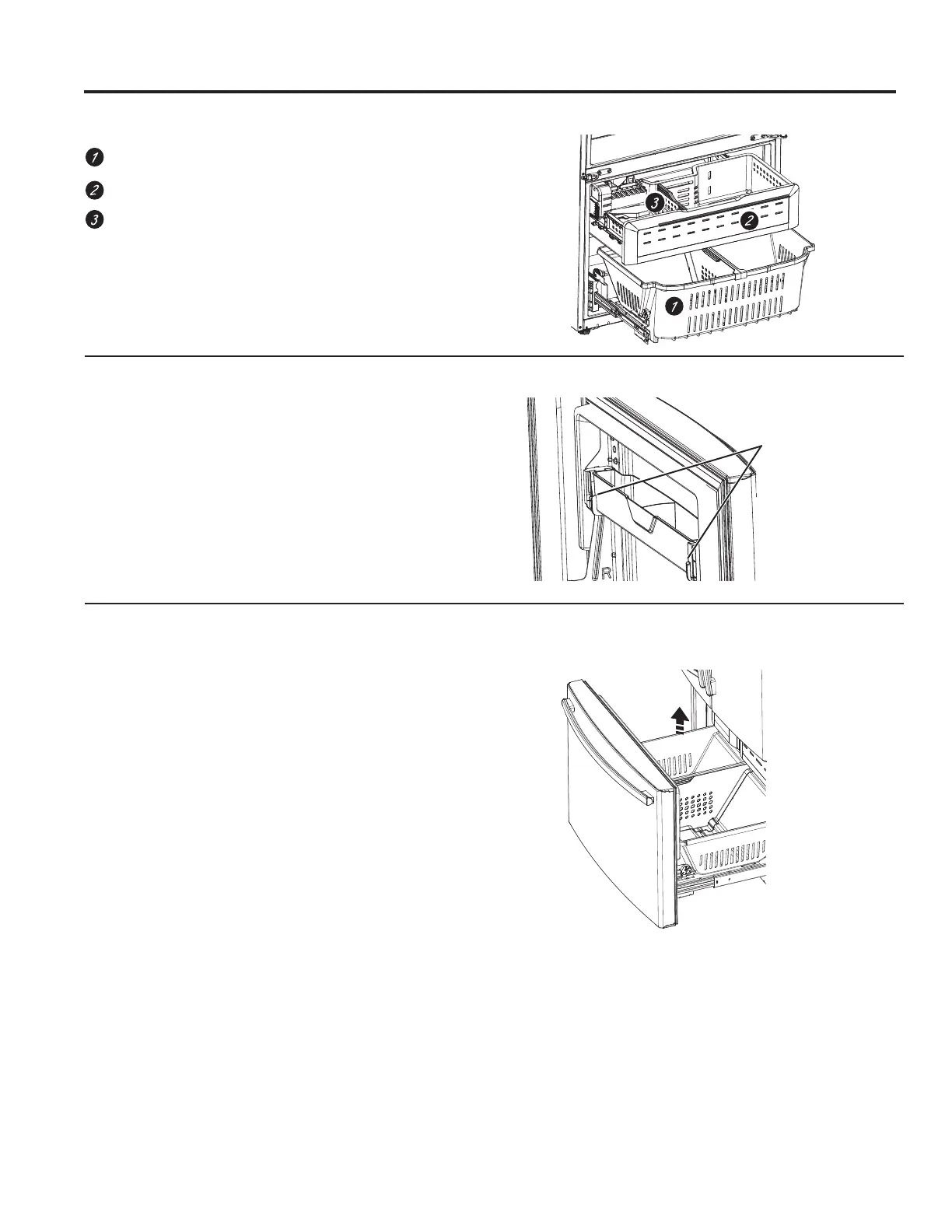 1
2
3

3
2
1

R