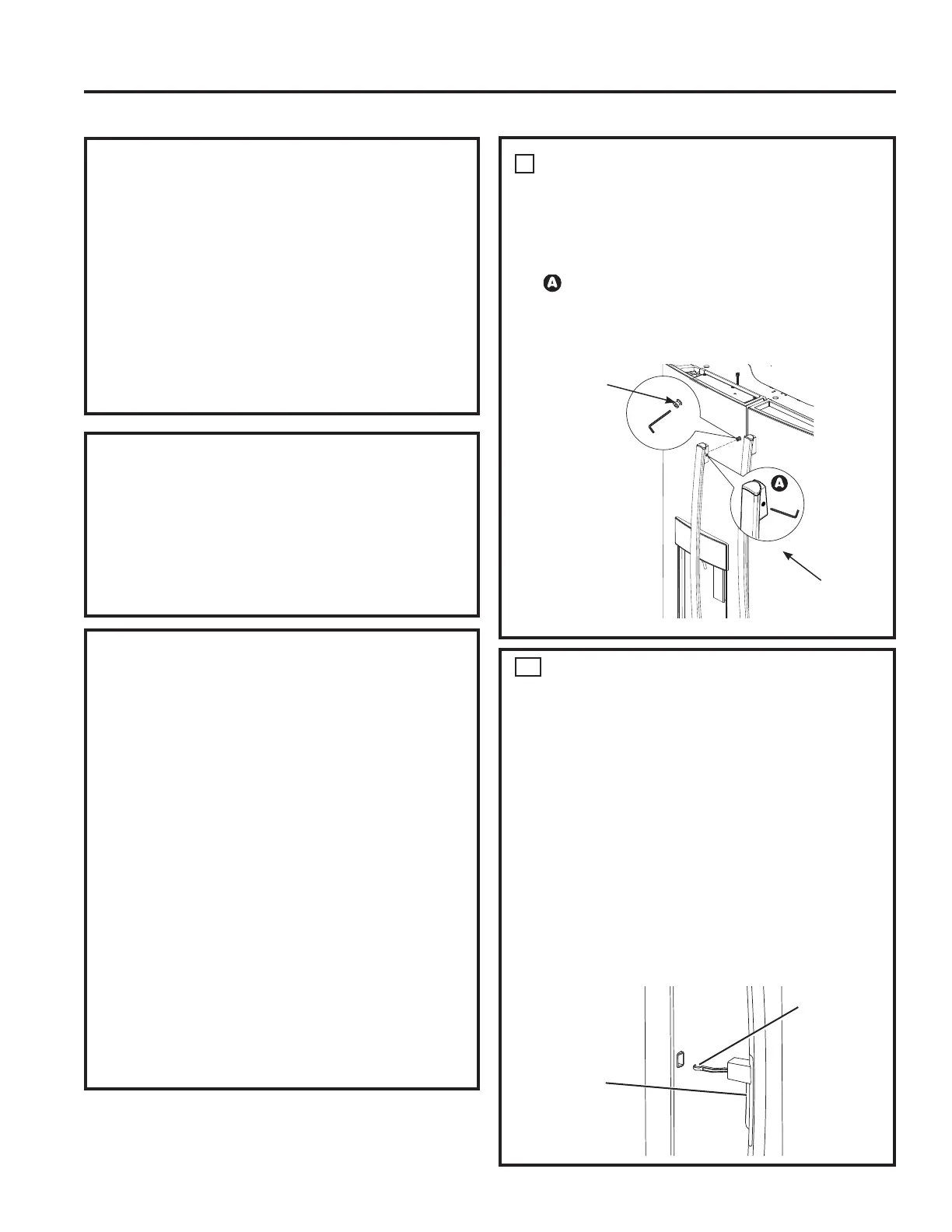 A

A