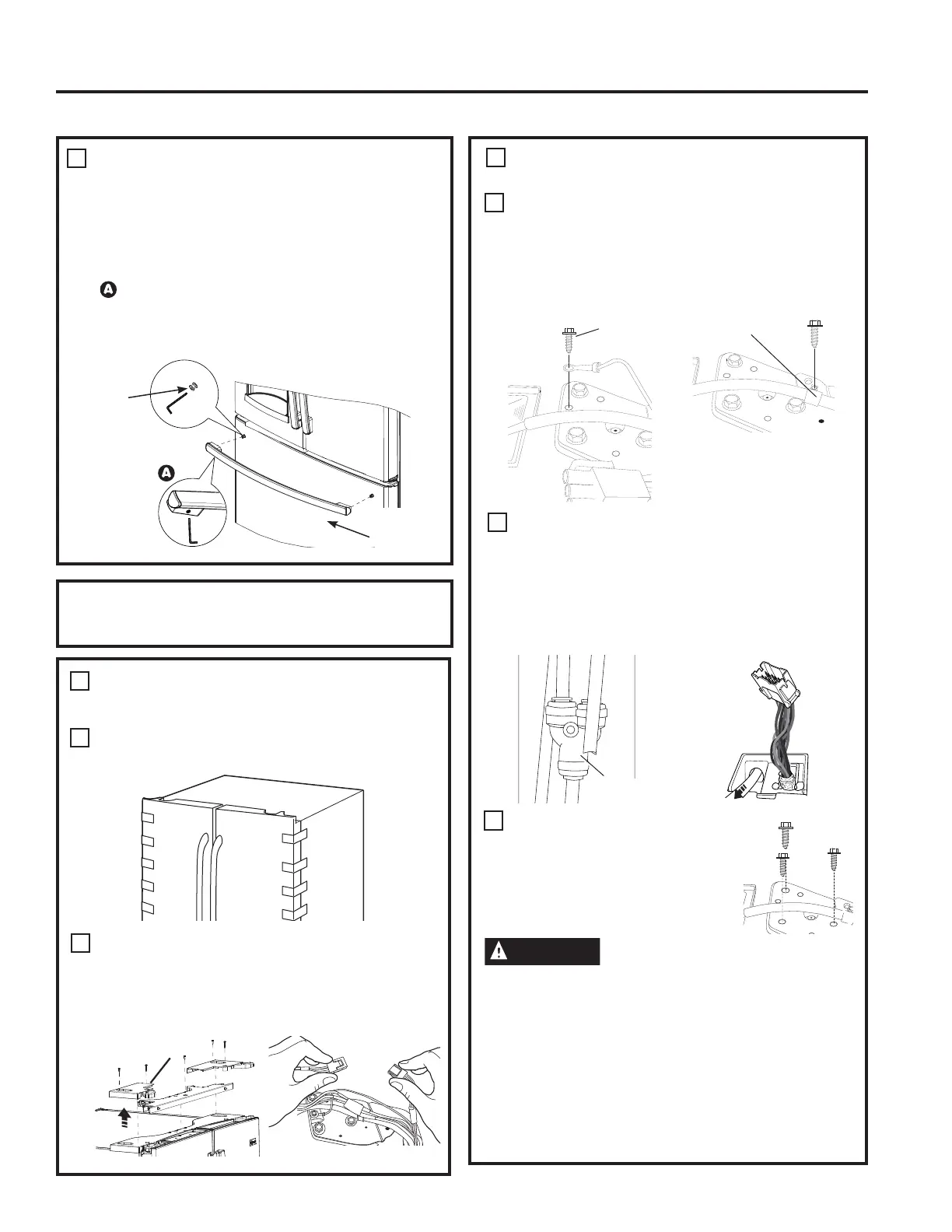 A

A