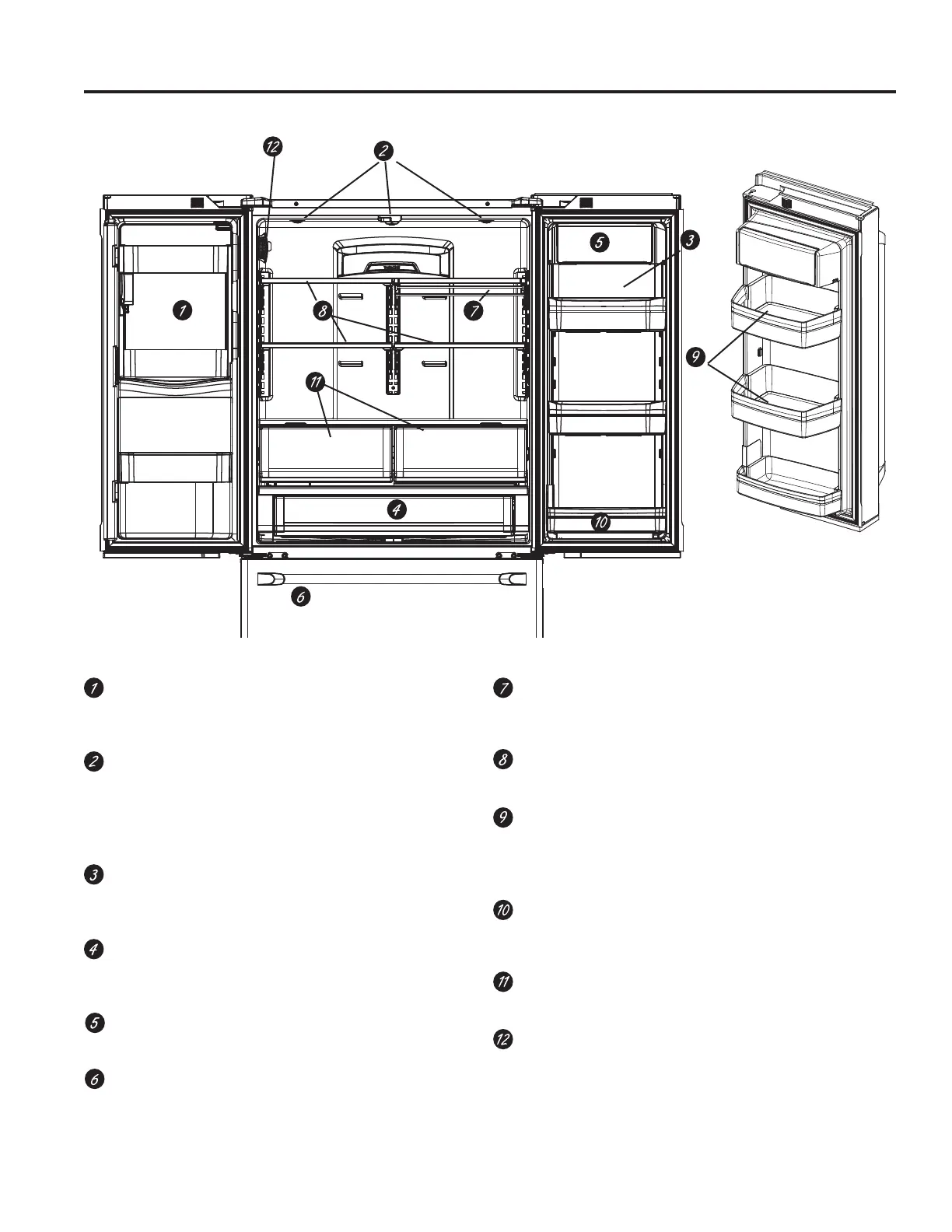 12
2
5
3
1
8
7
9
11
4
10
6

1

2

3

4

5

6

7

8

9

10

11

12