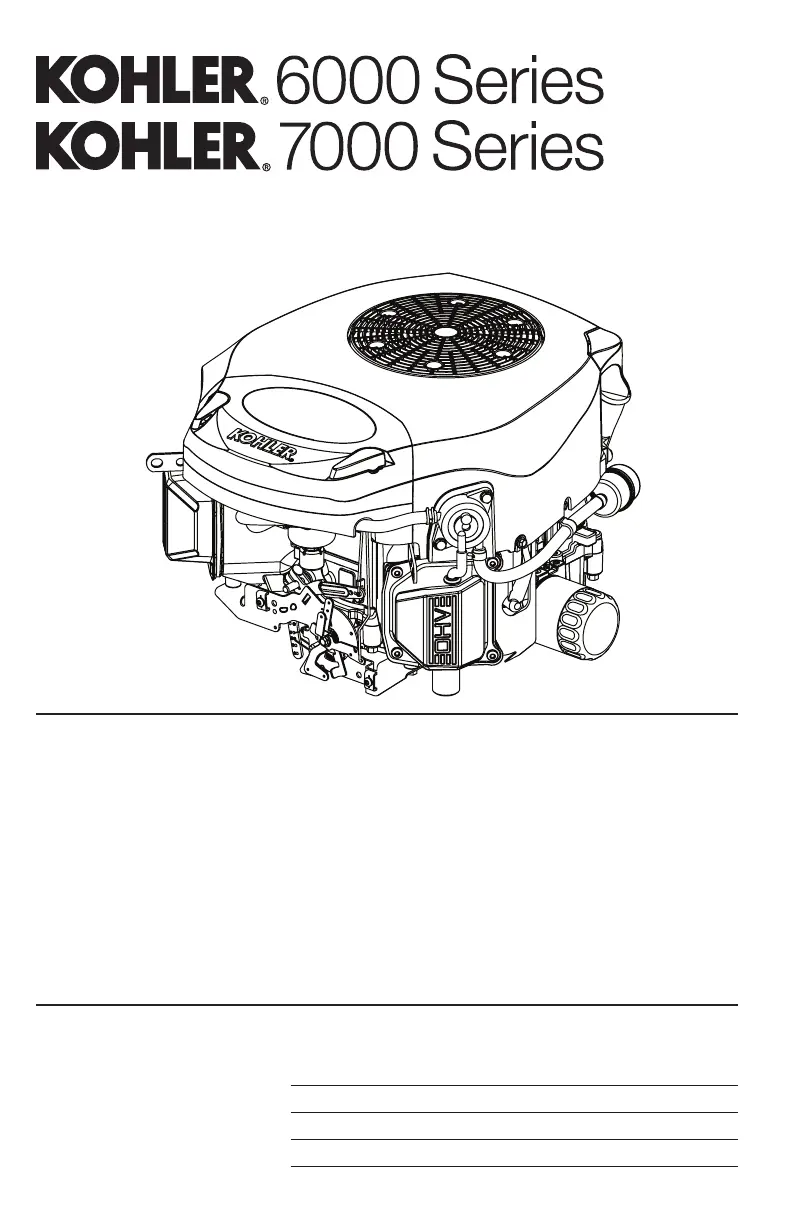 KOHLER® 6000 Series
KOHLER® 7000 Series

KOHLER

OHV