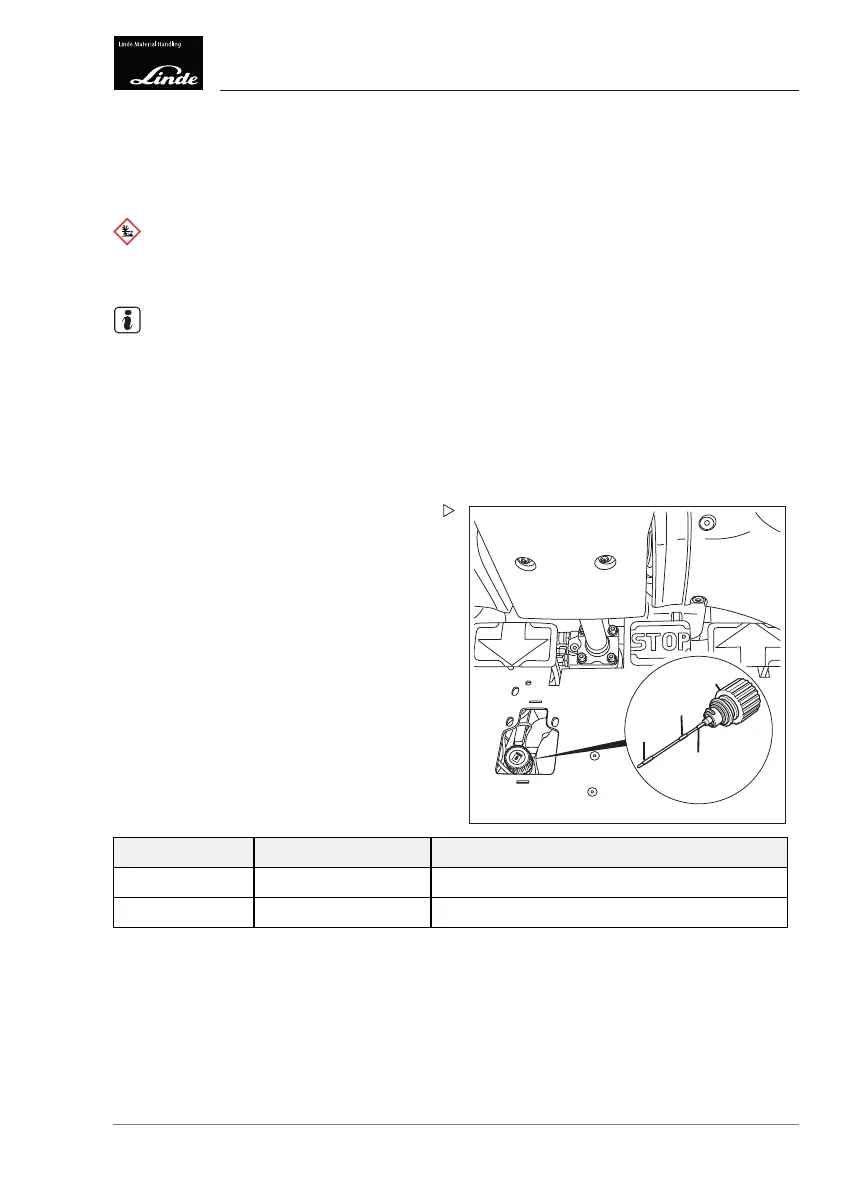 Linde Material Handling

Linde

STOP