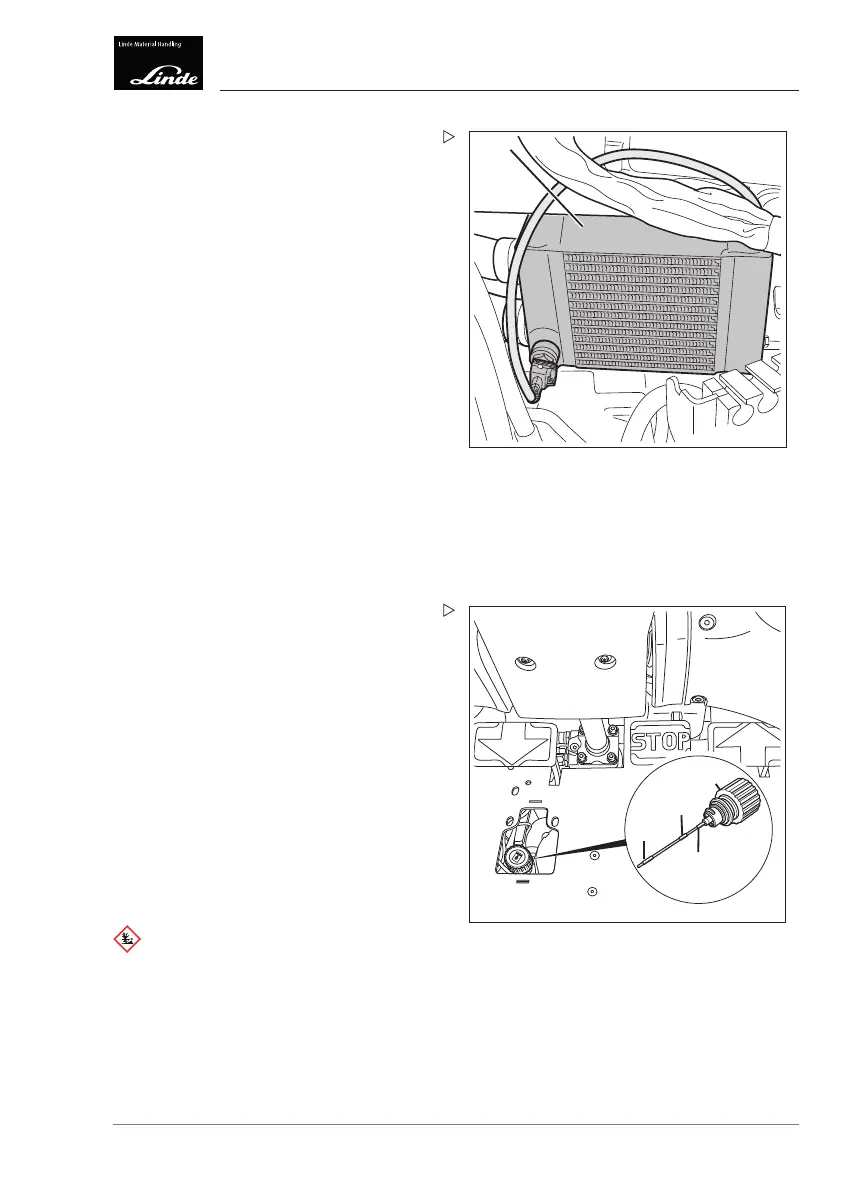 Linde Material Handling

Linde

STOP