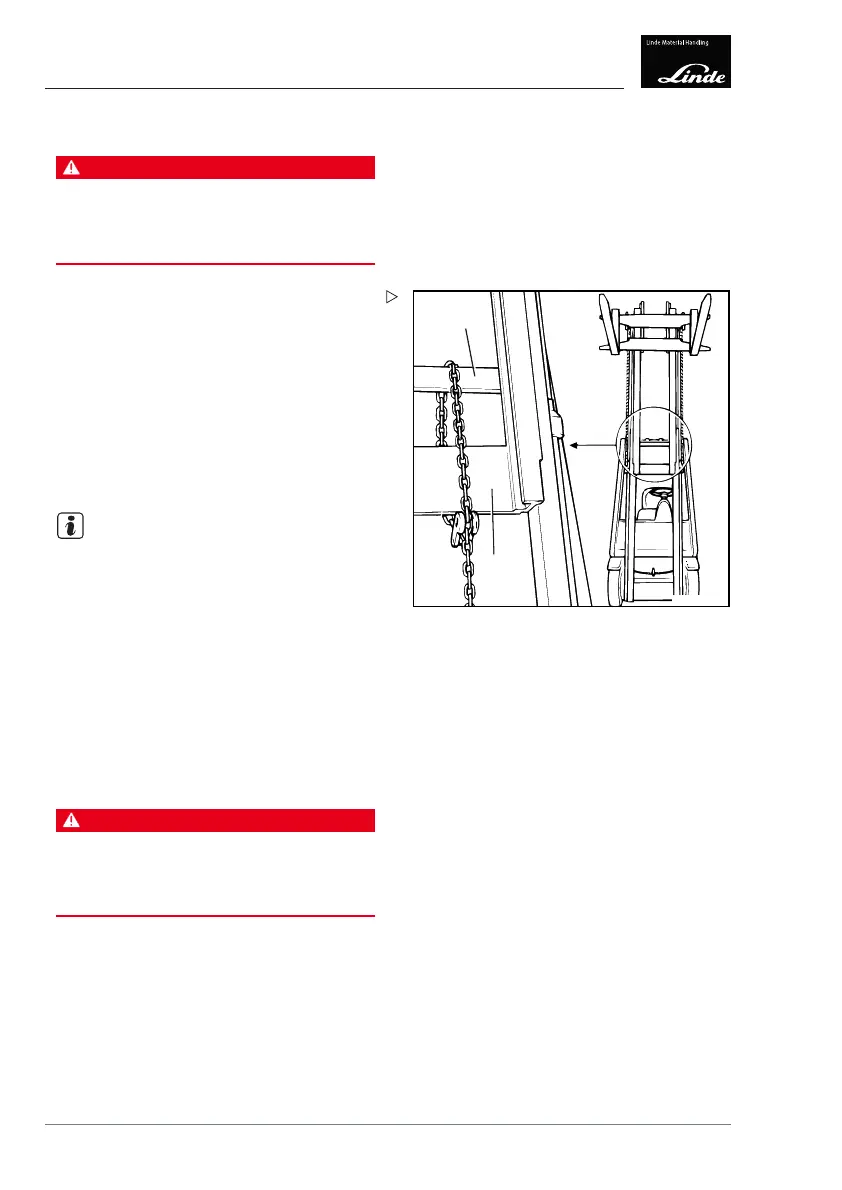 Linde Material Handling

Linde