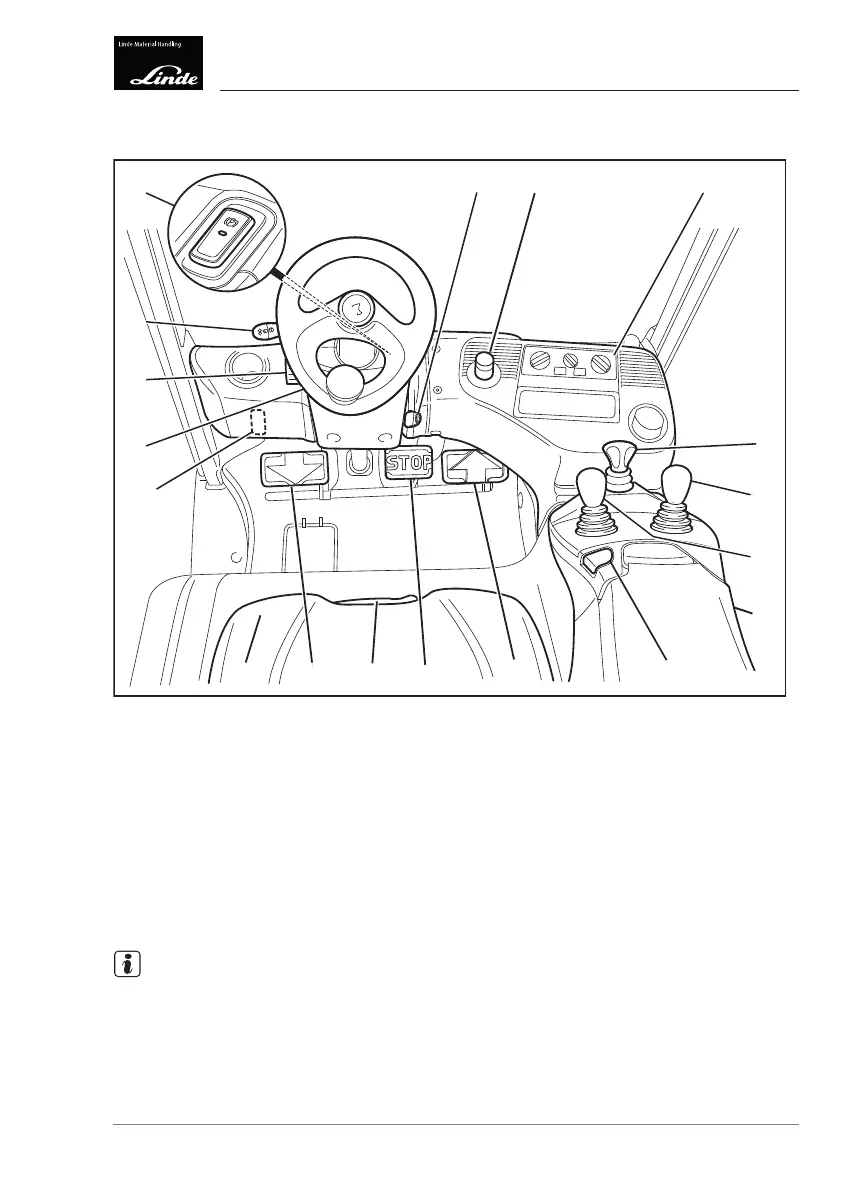 Linde Material Handling
Linde

STOP