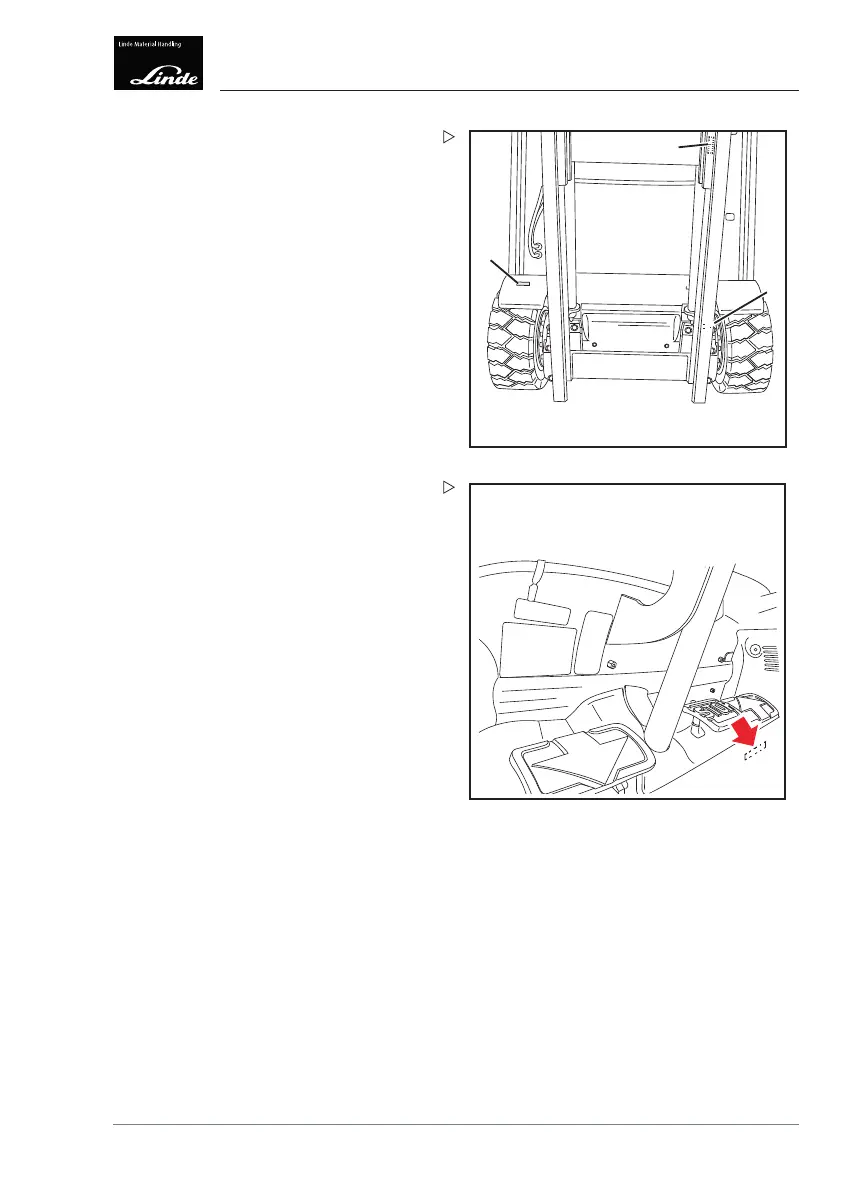 Linde Material Handling

Linde