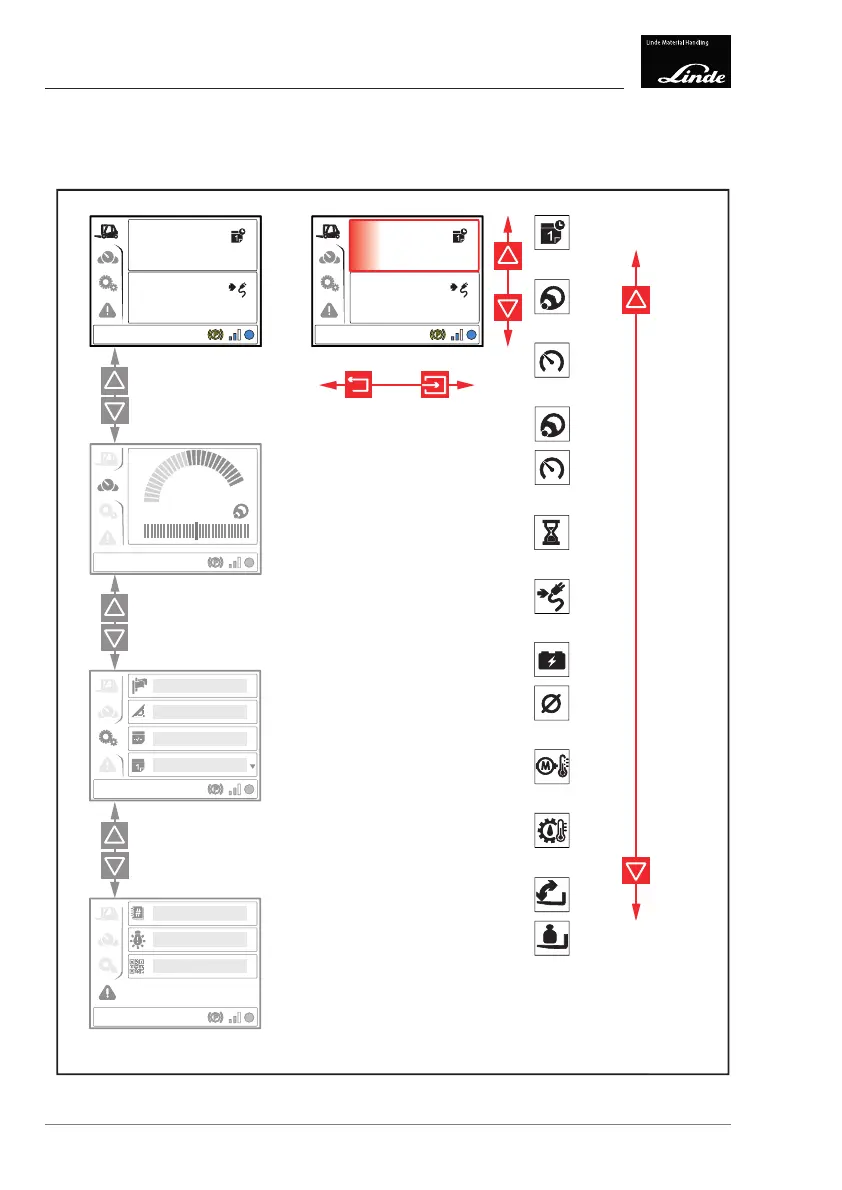 Linde Material Handling

Linde