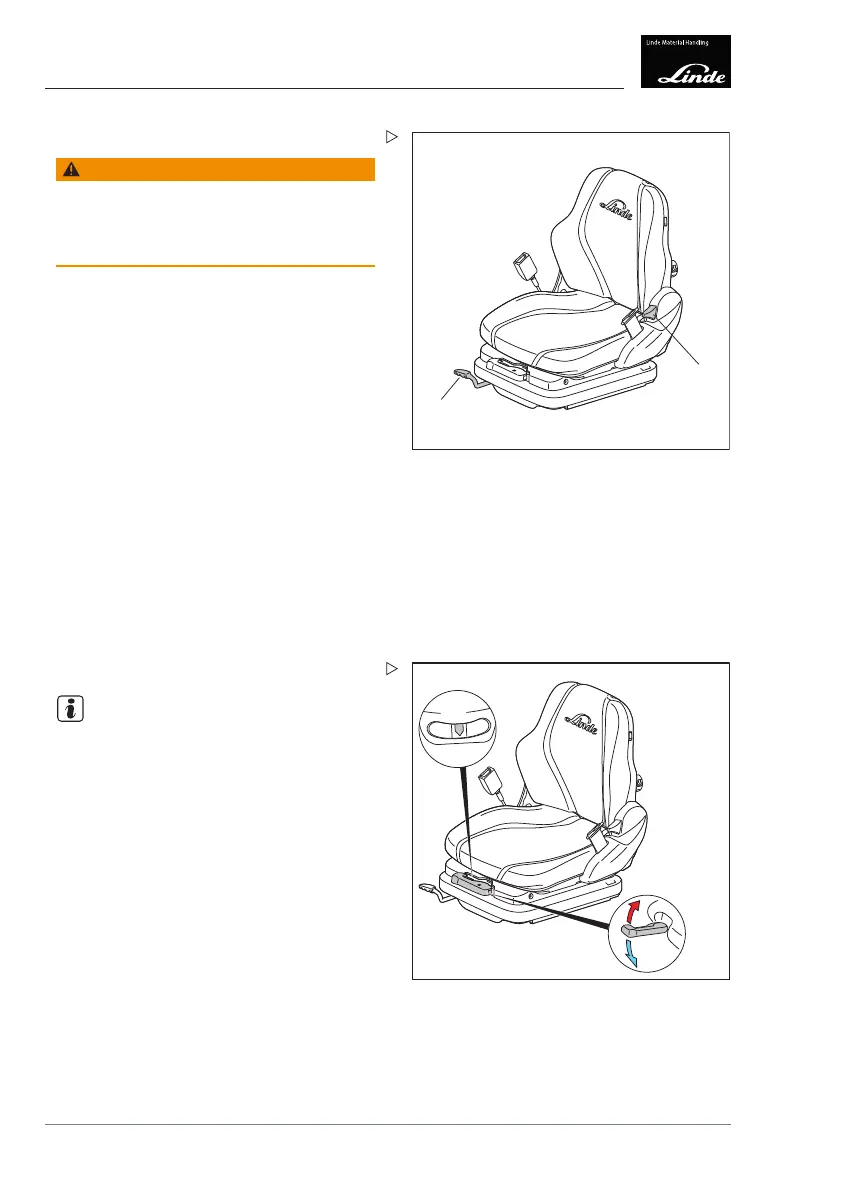 Linde Material Handling

Linde

Linde

Linde