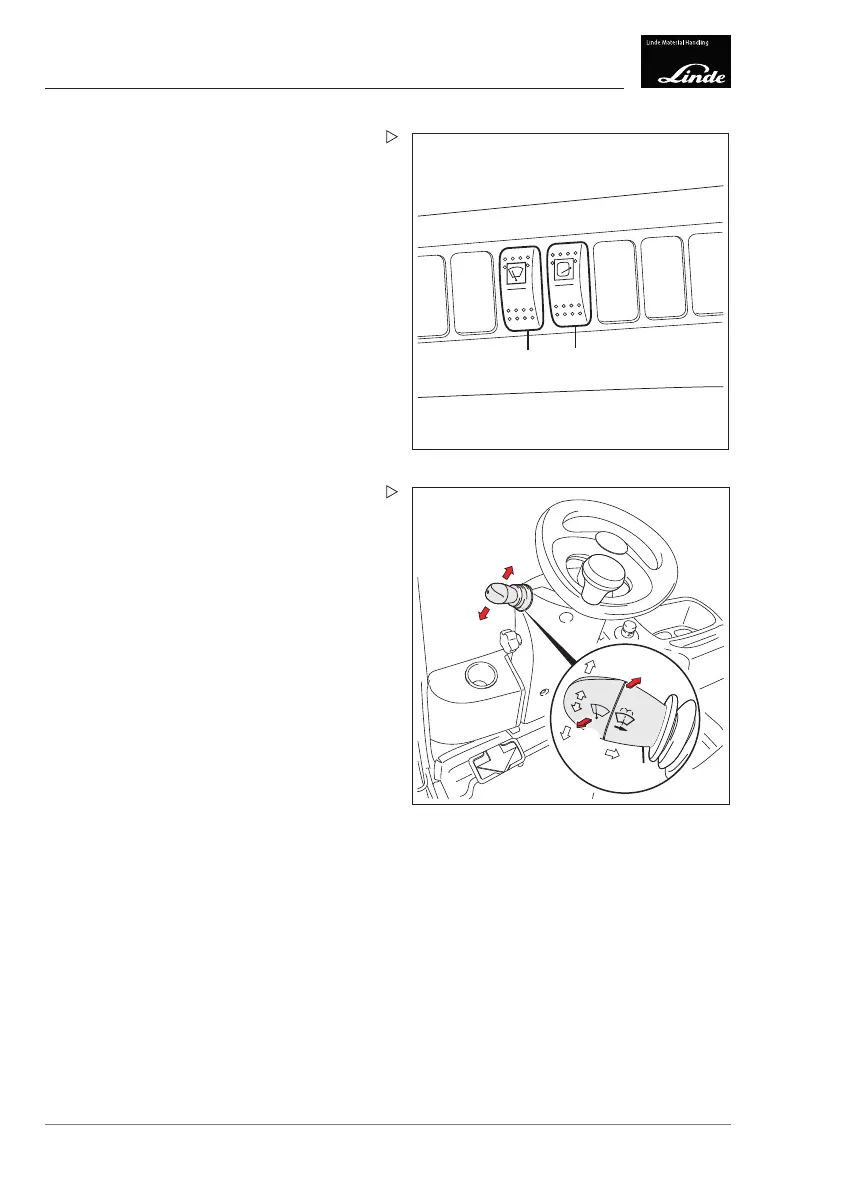 Linde Material Handling

Linde