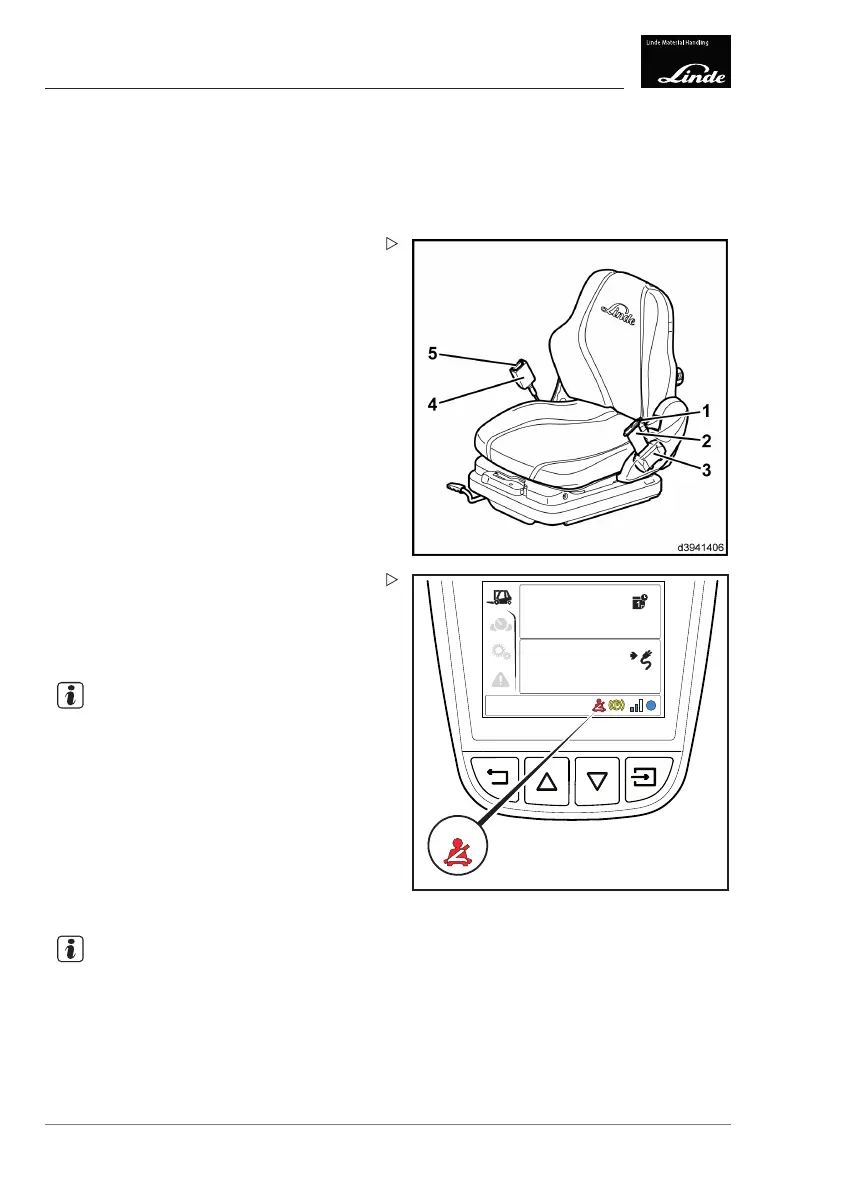 Linde Material Handling

Linde

Linde

5

4

1

2

3

d3941406