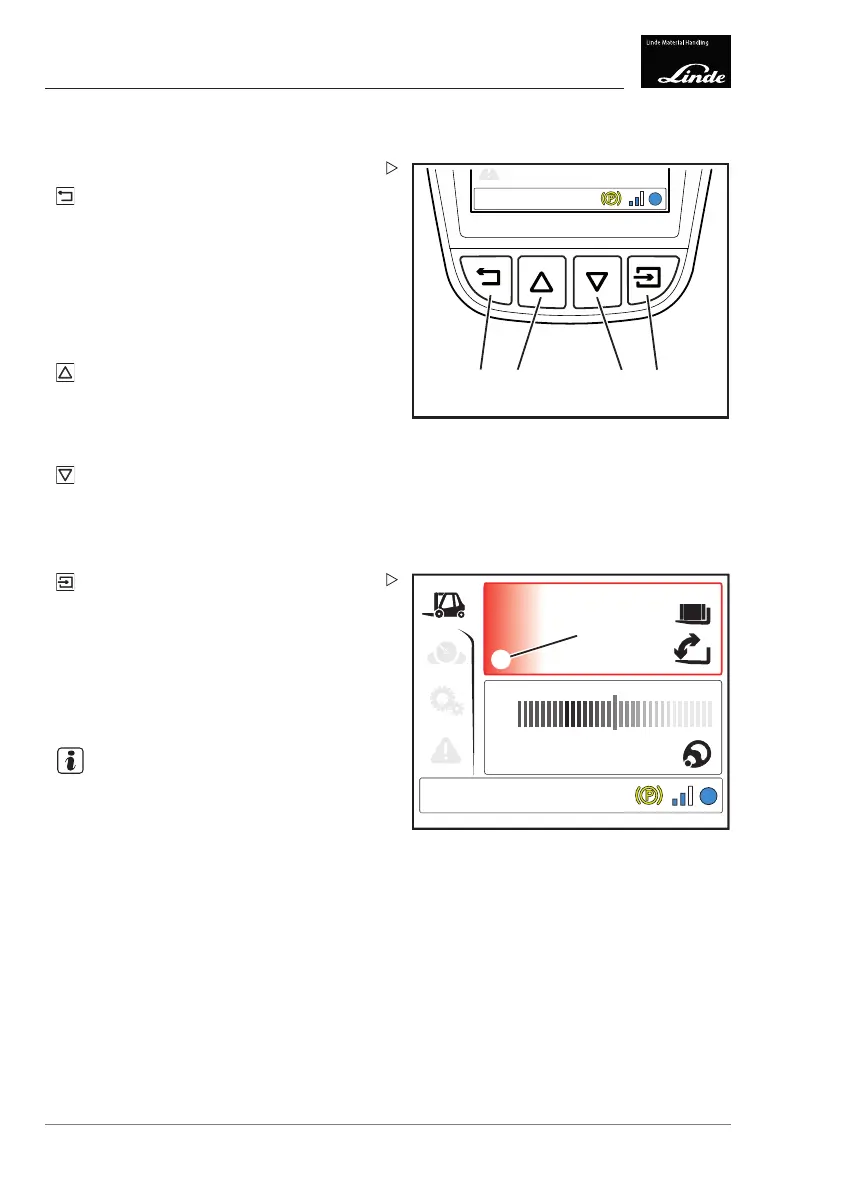 Linde Material Handling

Linde