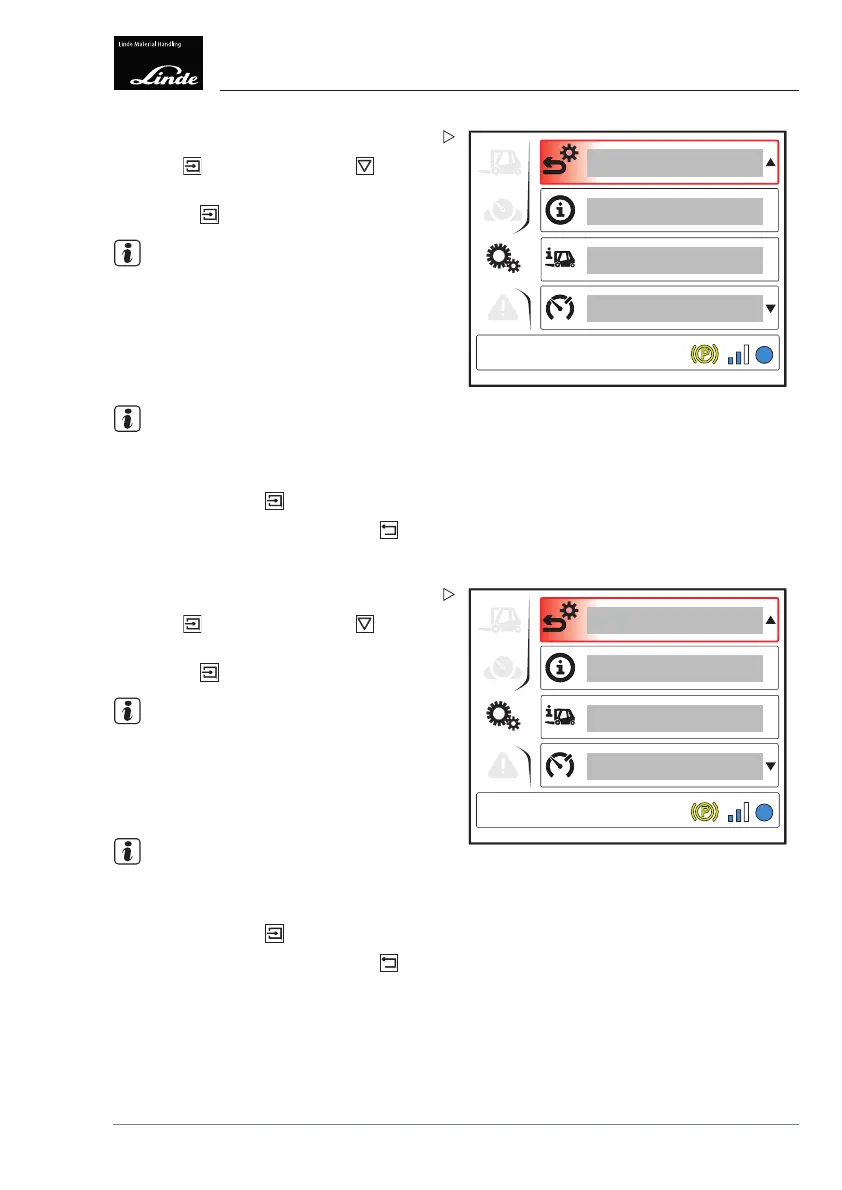 Linde Material Handling

Linde