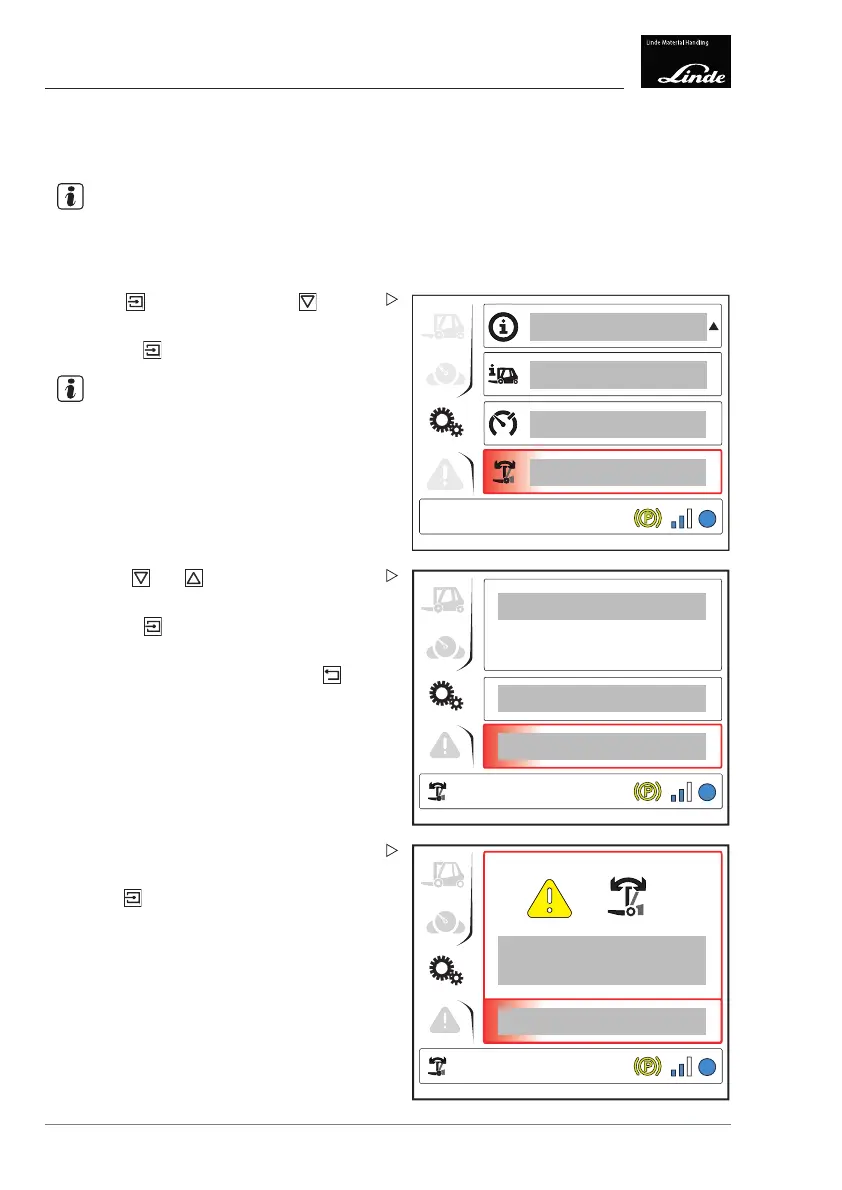 Linde Material Handling

Linde