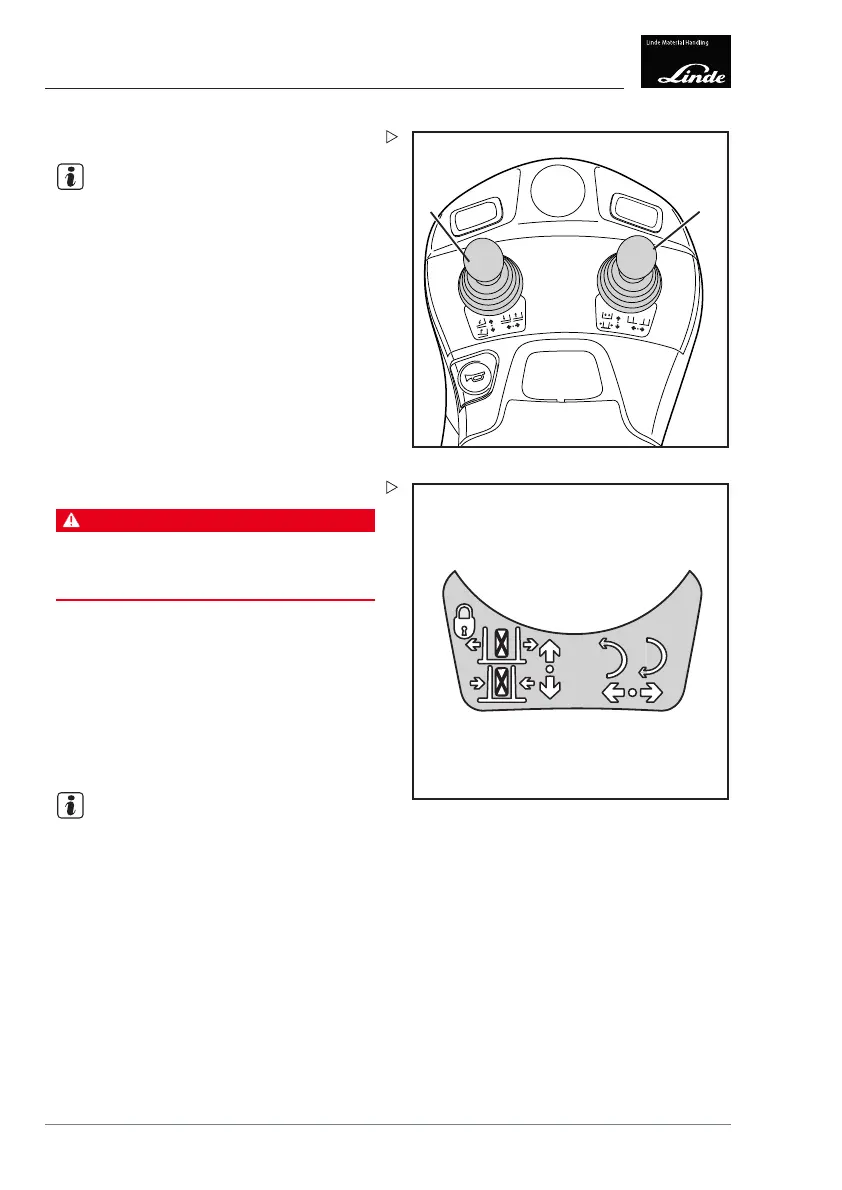 Linde Material Handling

Linde