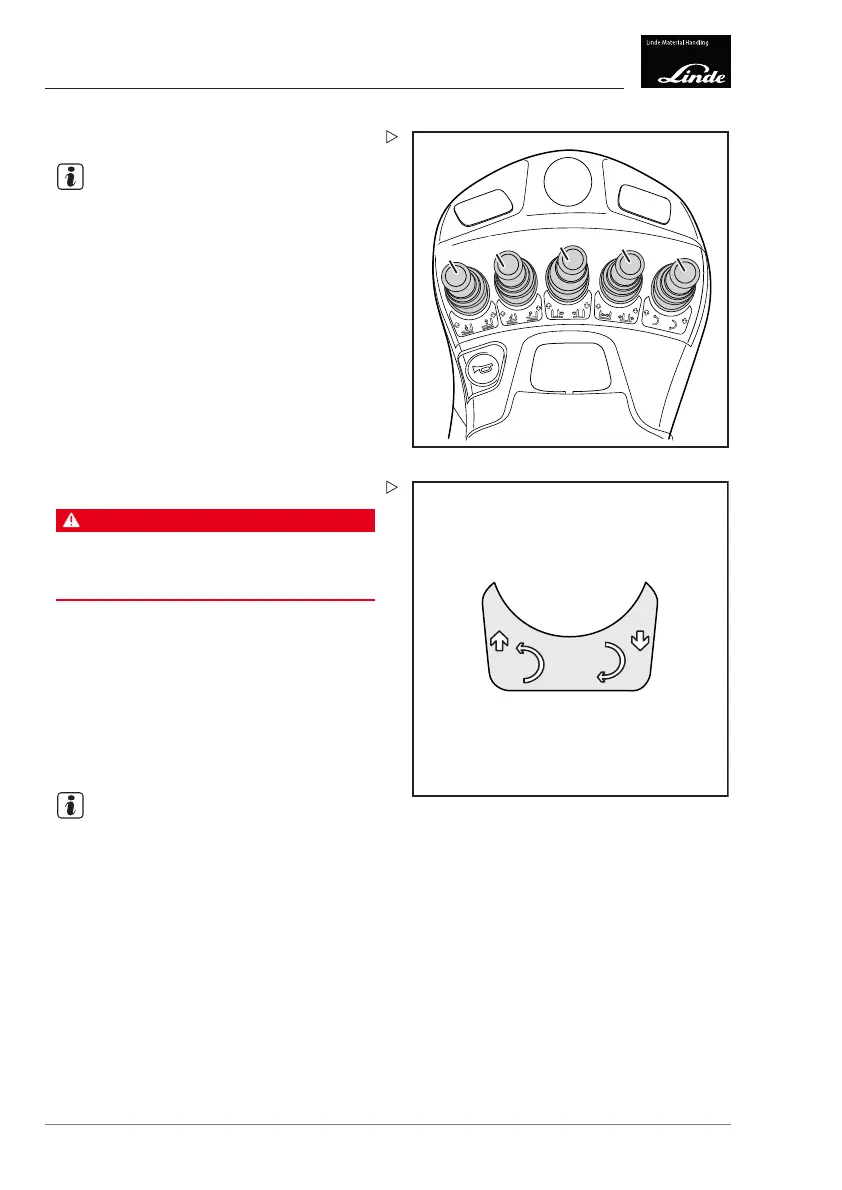 Linde Material Handling

Linde