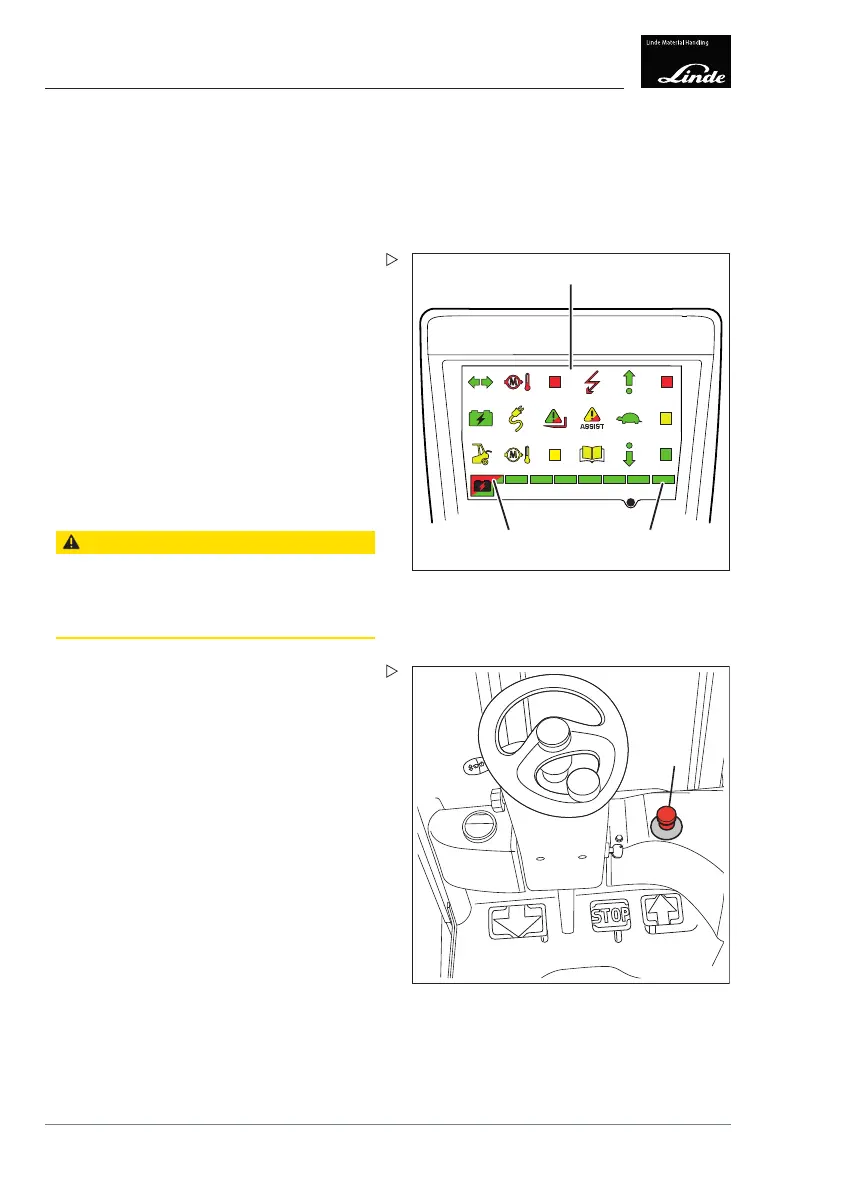 Linde Material Handling
Linde

ASSIST

STOP