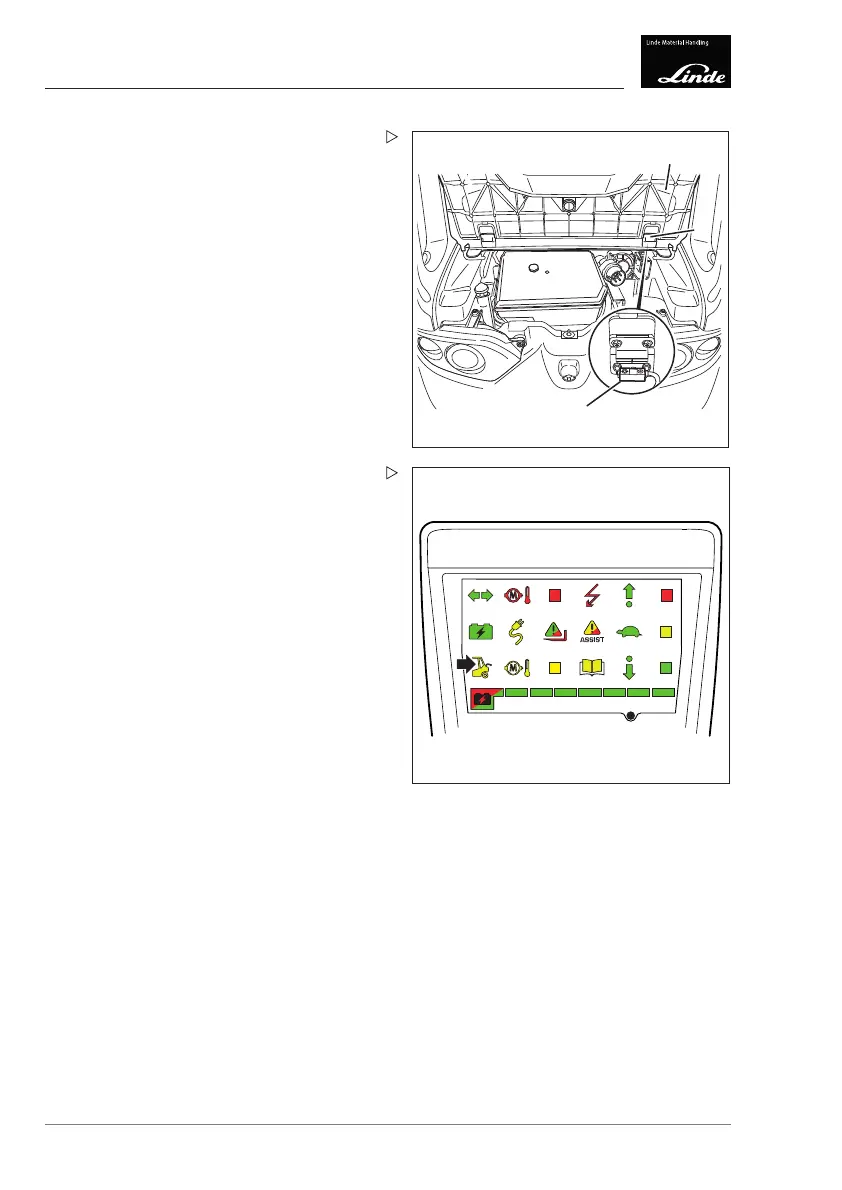 Linde Material Handling

Linde

ASSIST