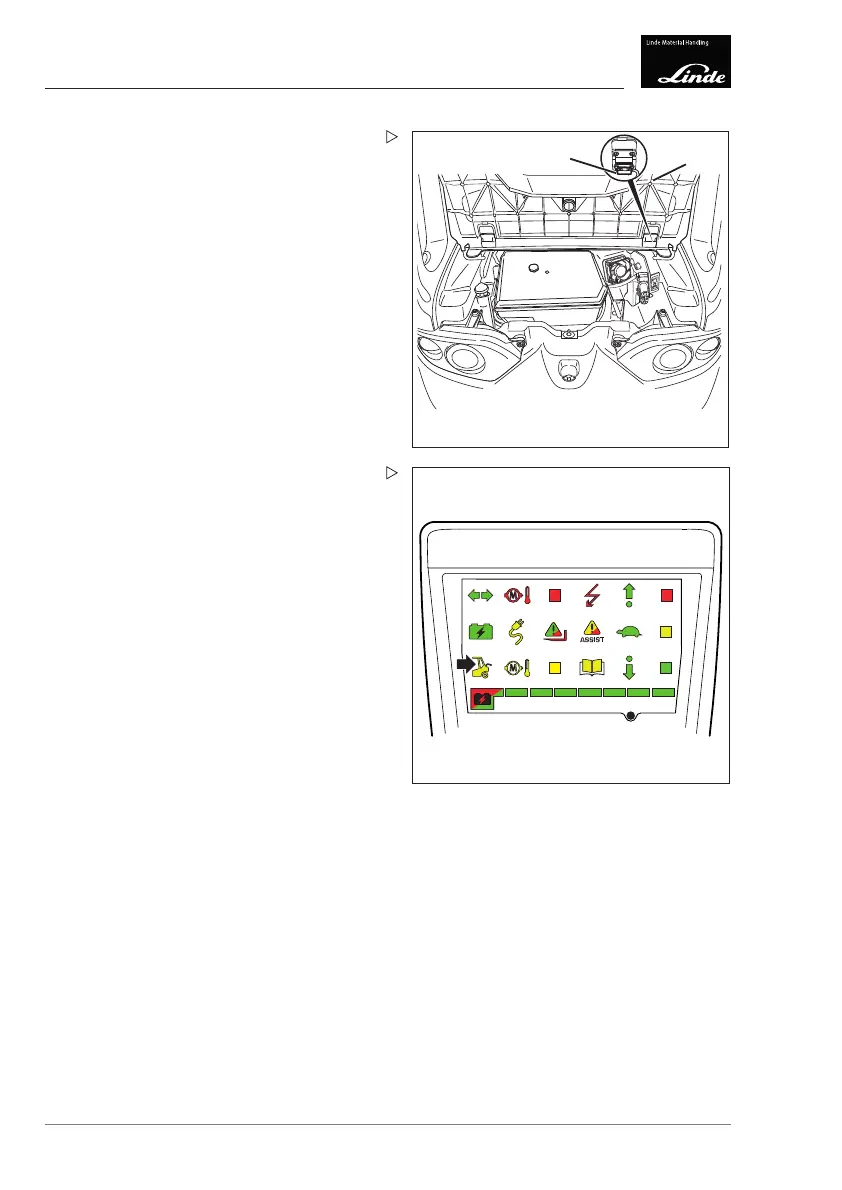 Linde Material Handling

Linde

ASSIST