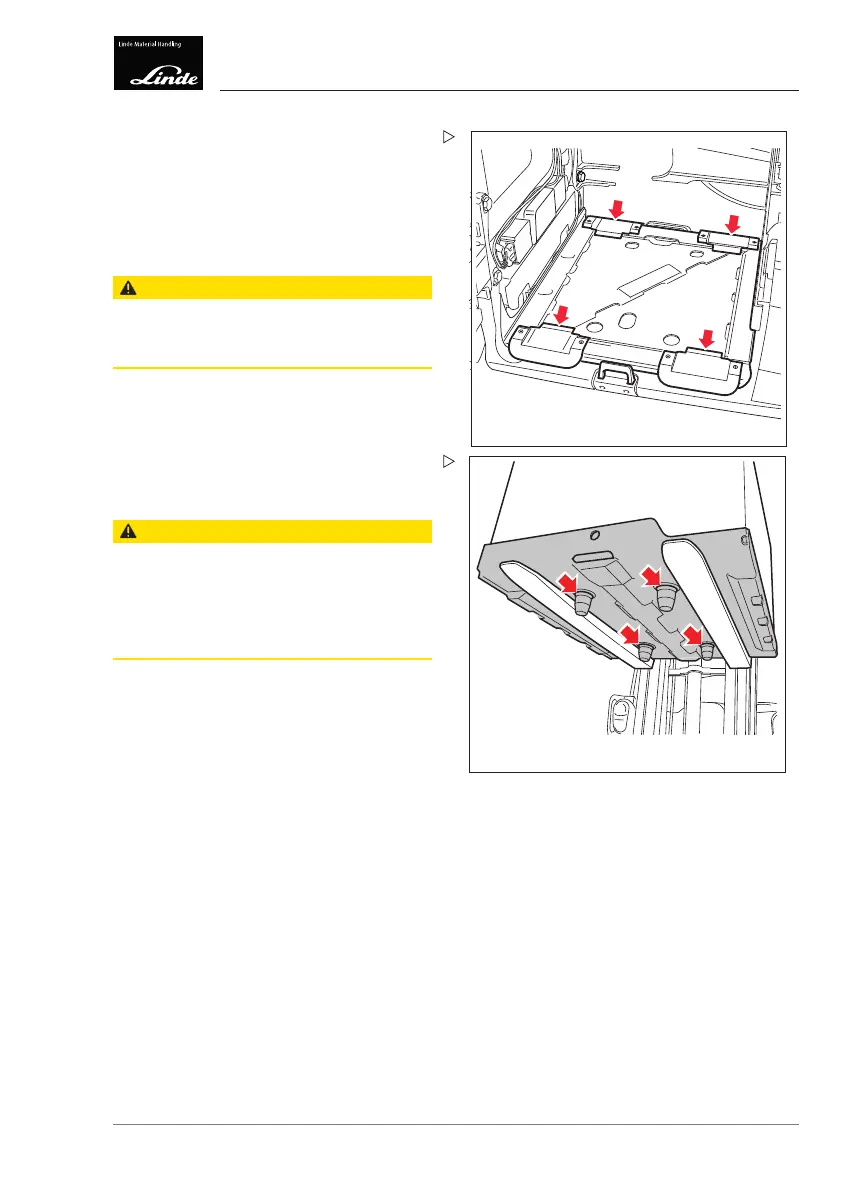 Linde Material Handling

Linde