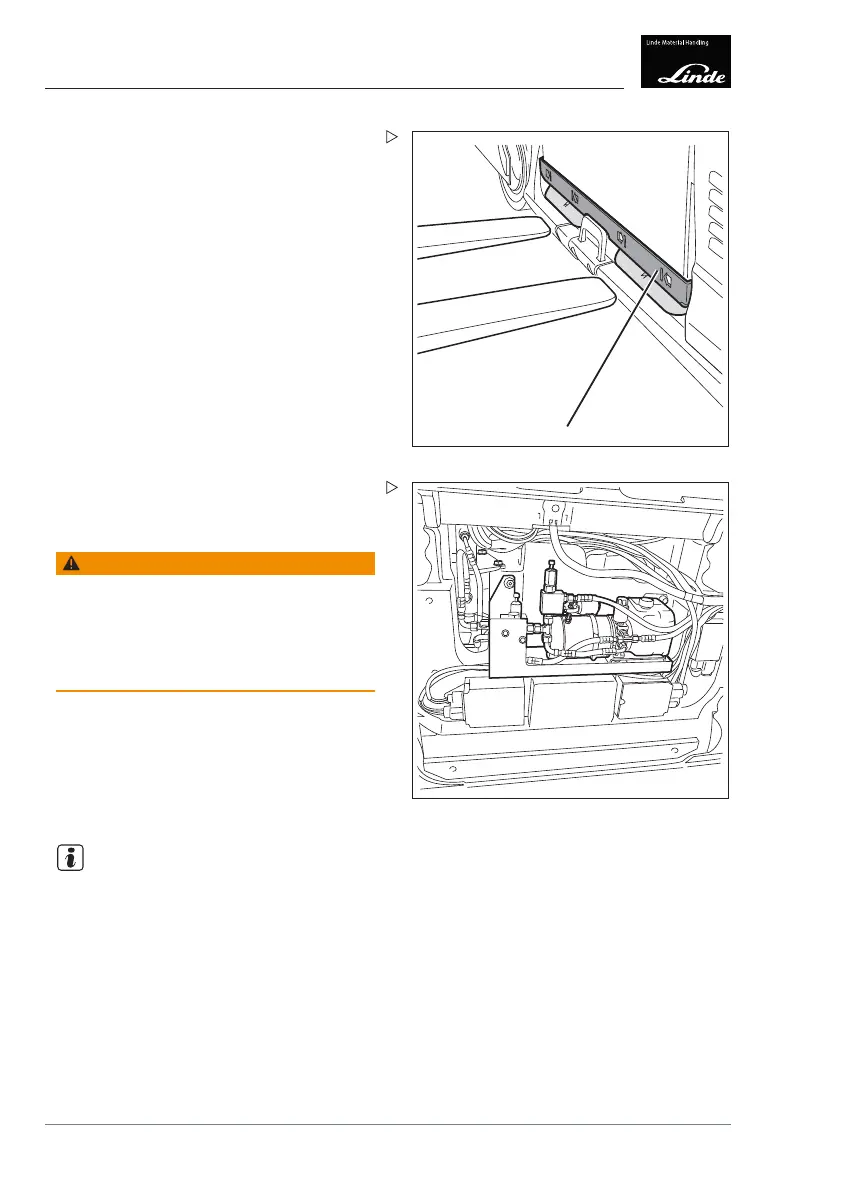 Linde Material Handling

Linde