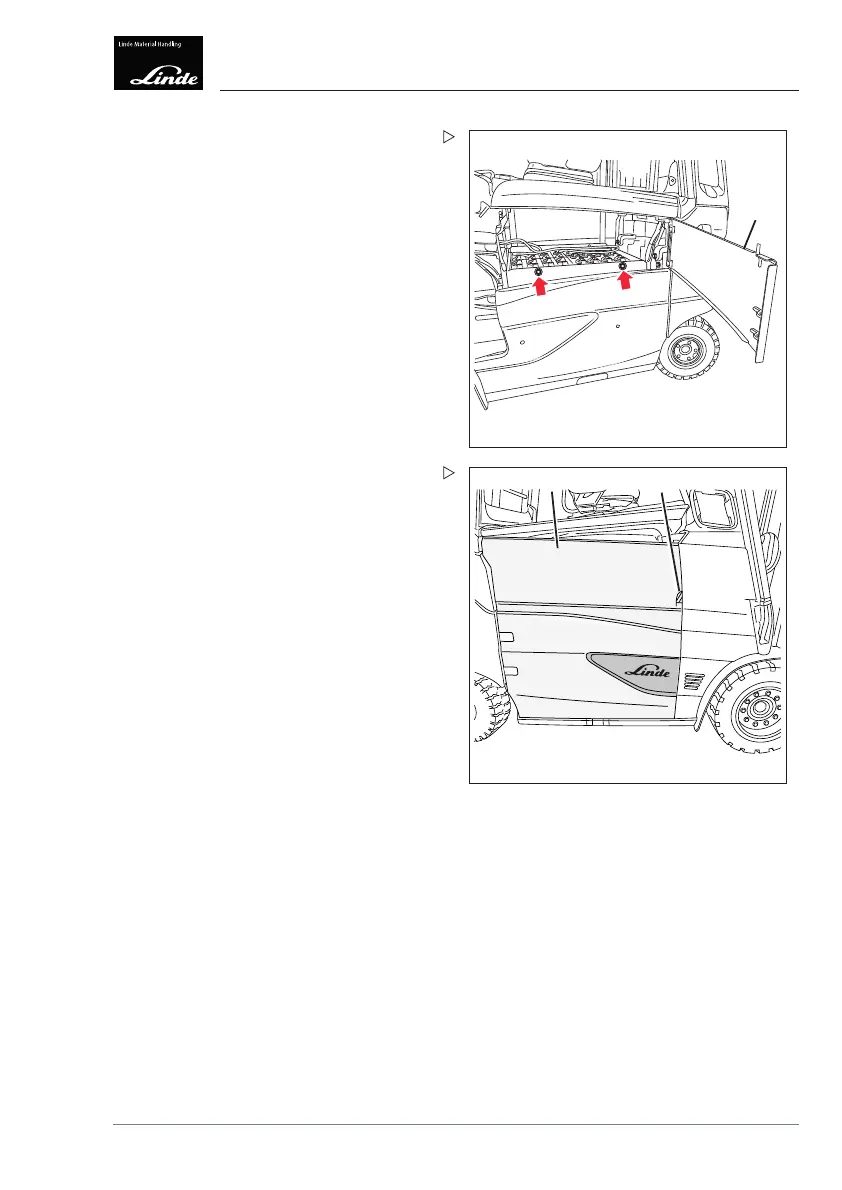 Linde Material Handling

Linde

Linde