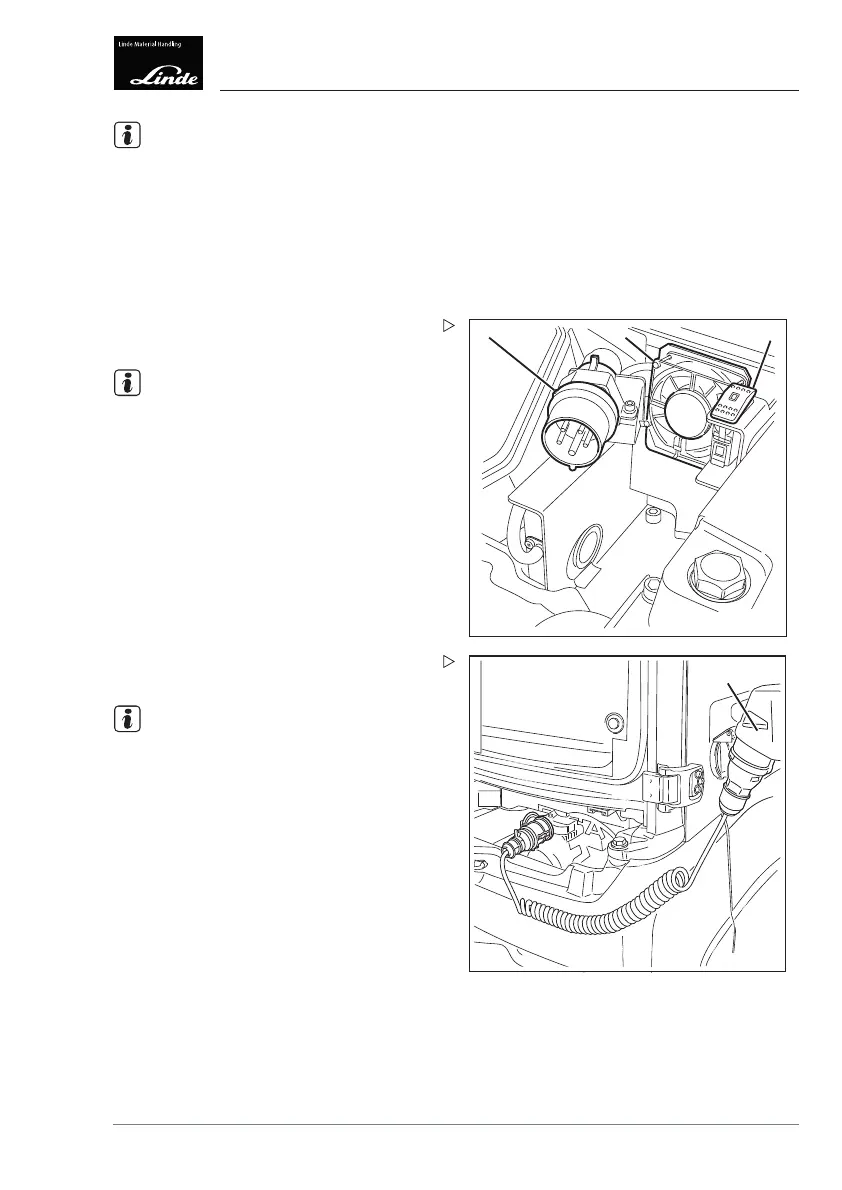 Linde Material Handling

Linde