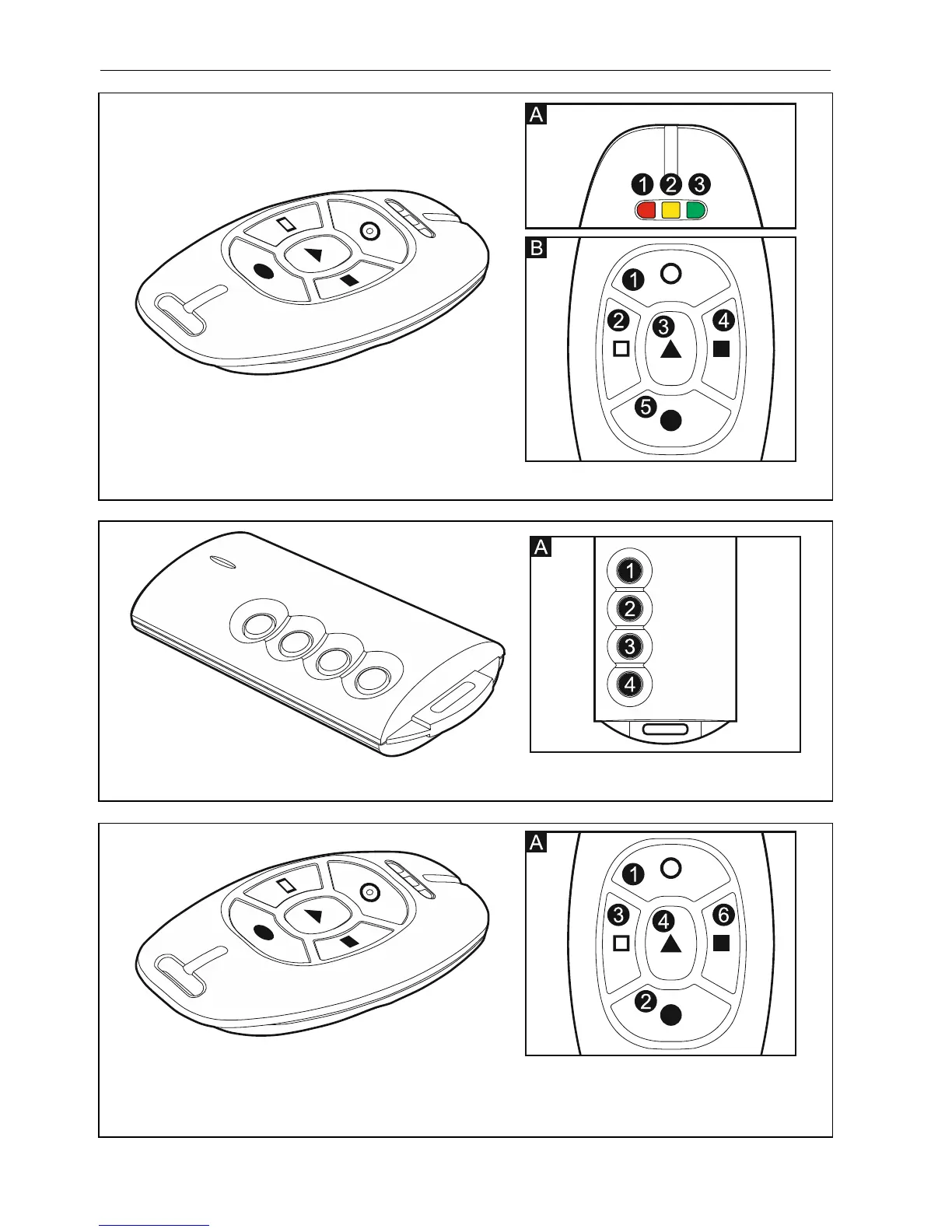 A
1 2 3

B
1
2
3
4
5

A
1
2
3
4

A
1
3
4
6
2