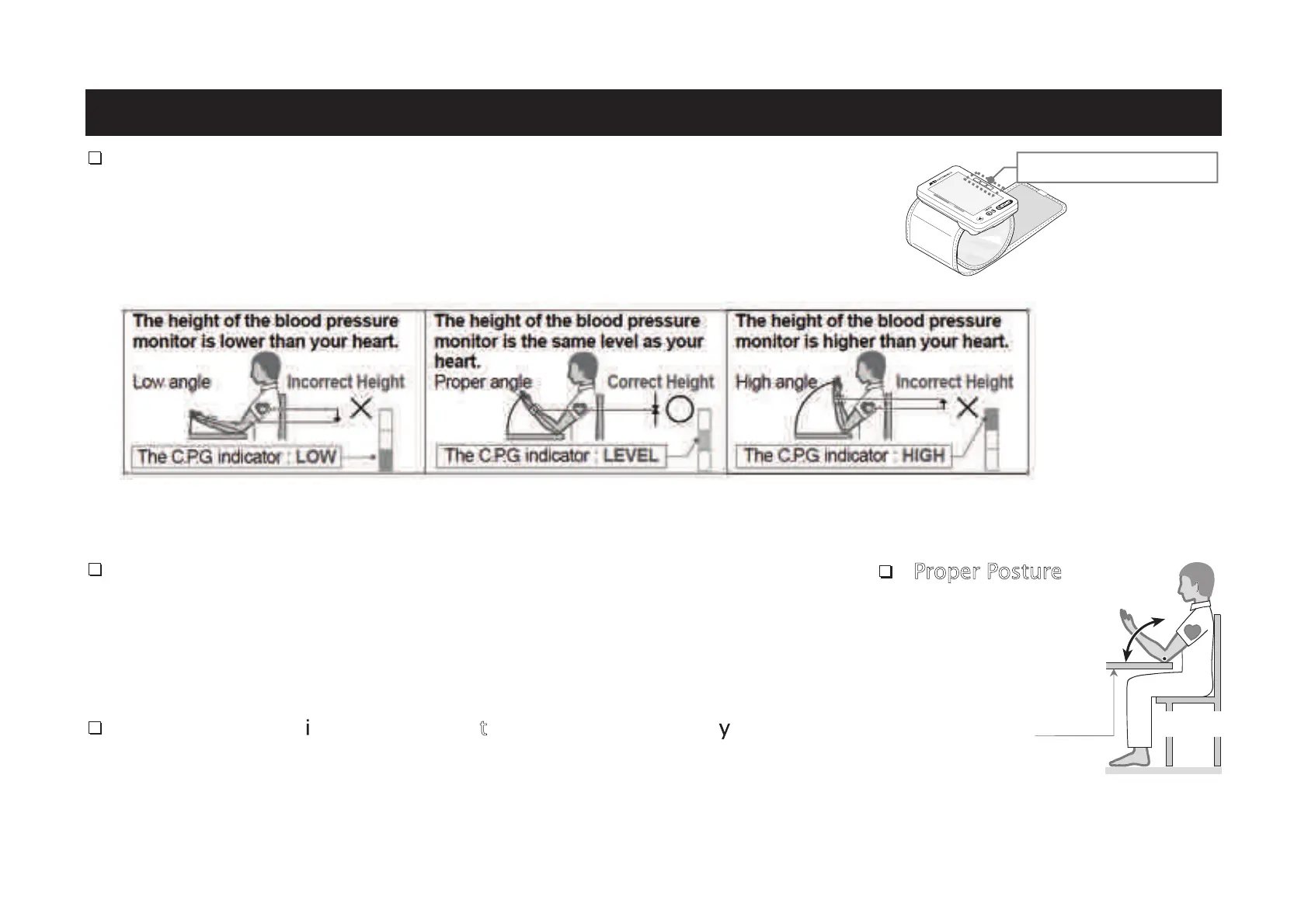 The height of the blood pressure monitor is lower than your heart.

Low angle

Incorrect Height

The C.P.G indicator : LOW

The height of the blood pressure monitor is the same level as your heart.

Proper angle

Correct Height

The C.P.G indicator : LEVEL

The height of the blood pressure monitor is higher than your heart.

High angle

Incorrect Height

The C.P.G indicator : HIGH

Proper Posture

i t y