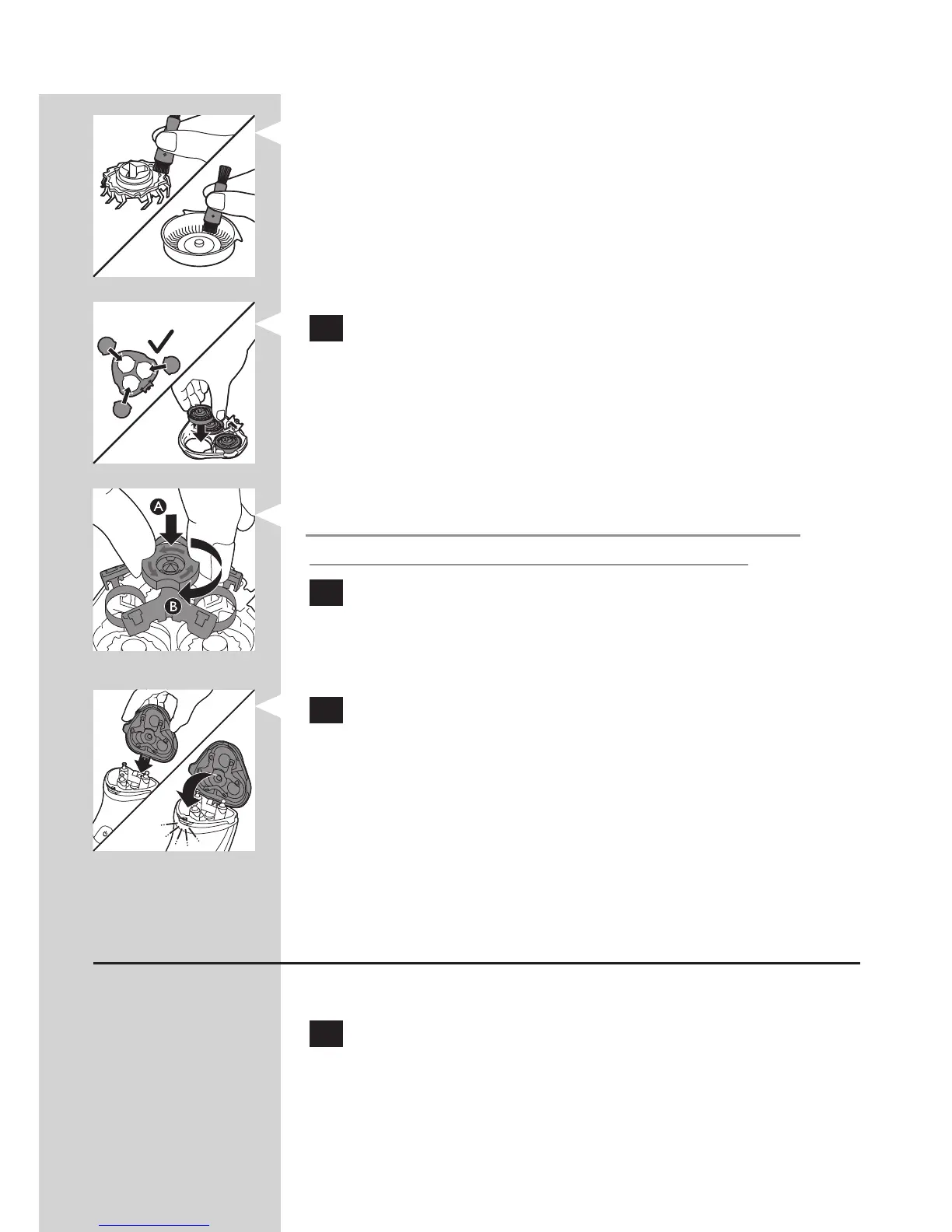 A
B