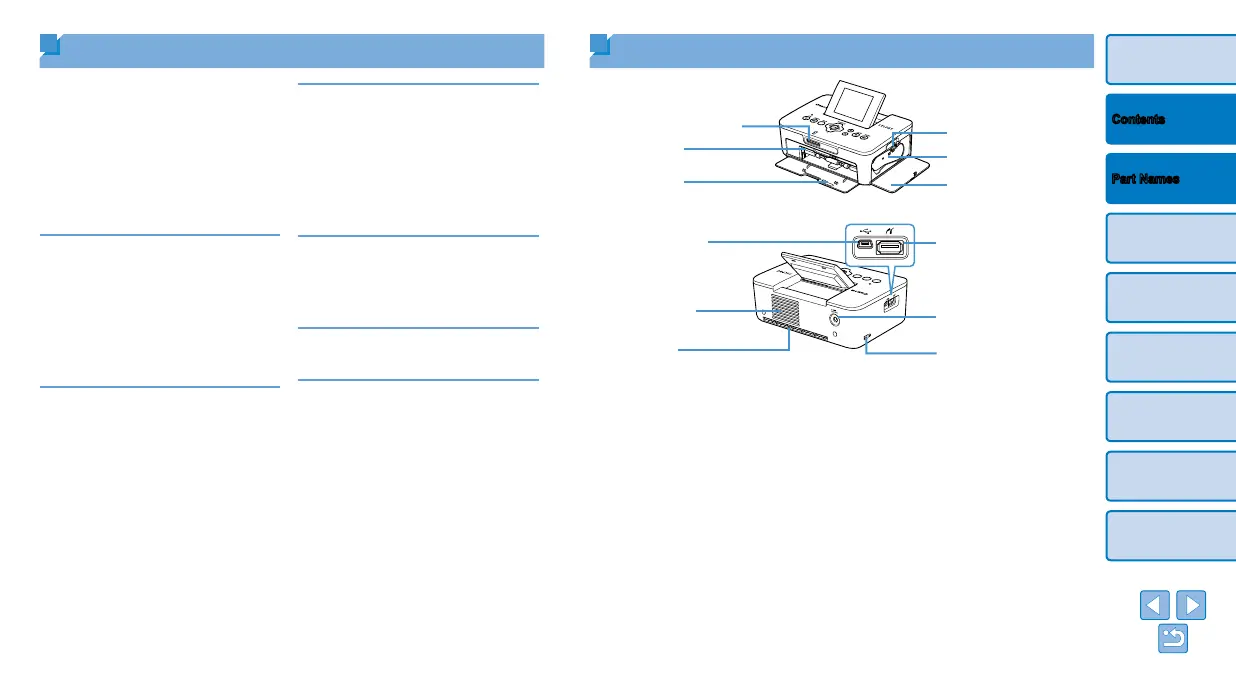 Contents

Part Names