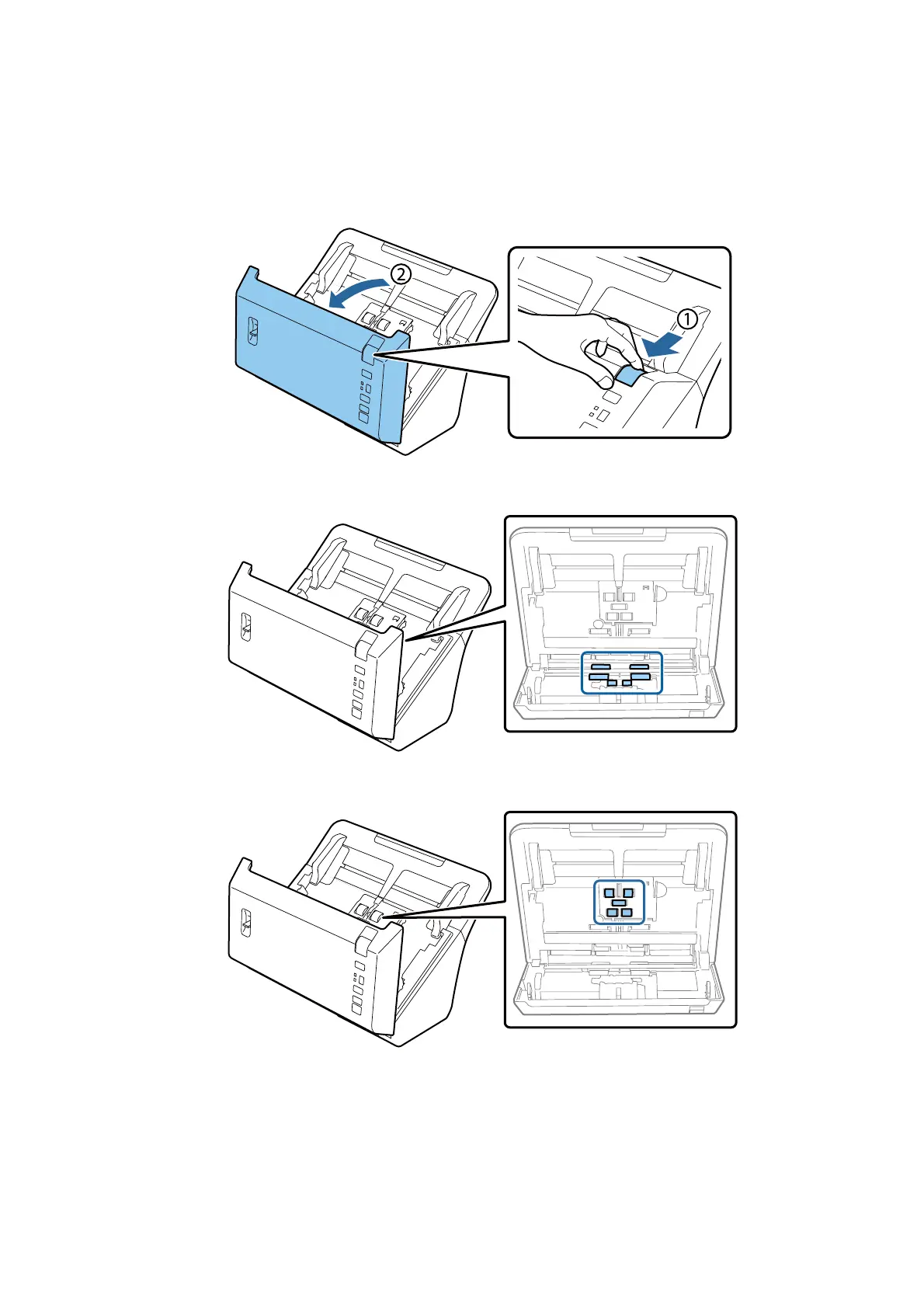 ②

①