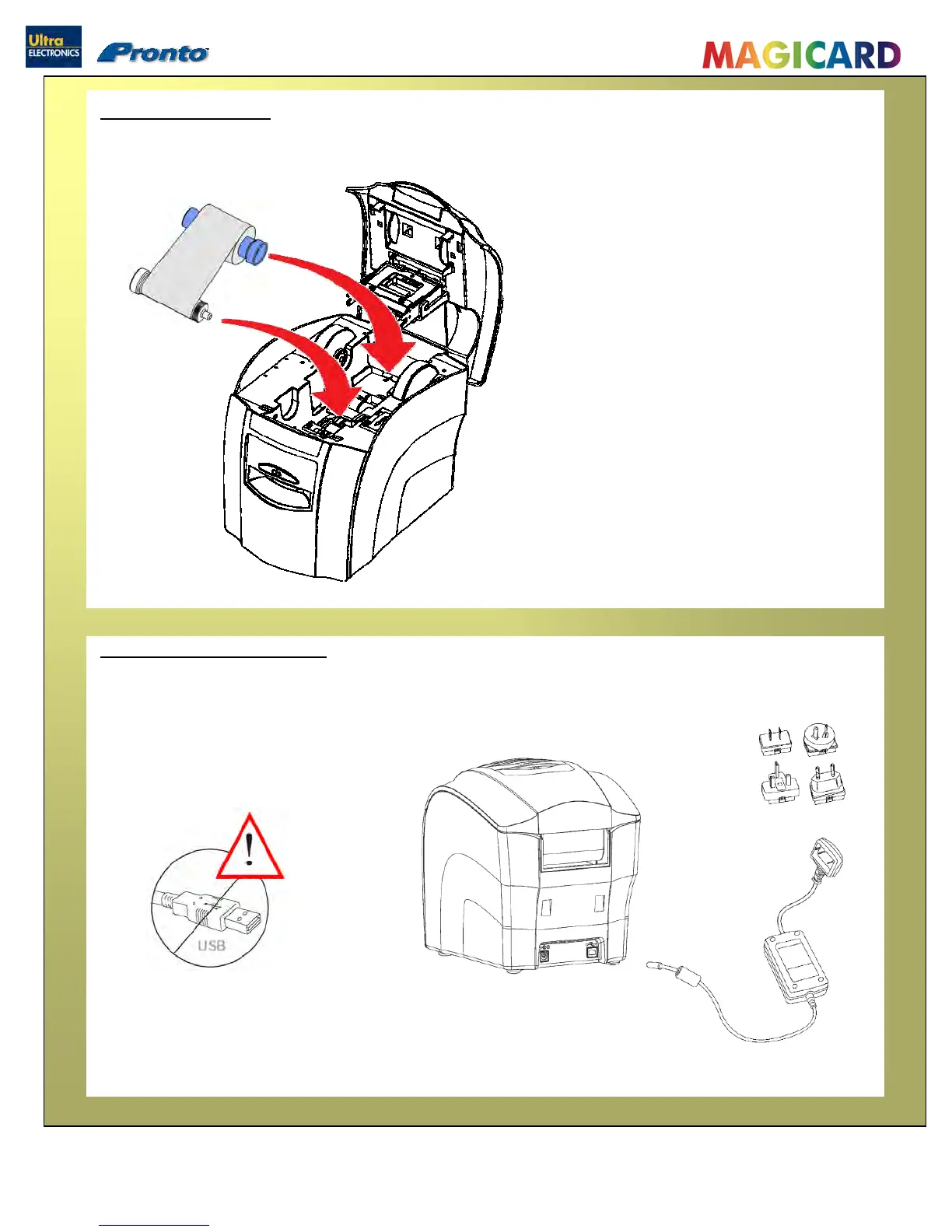 Ultra ELECTRONICS

Pronto

MAGICARD

USB